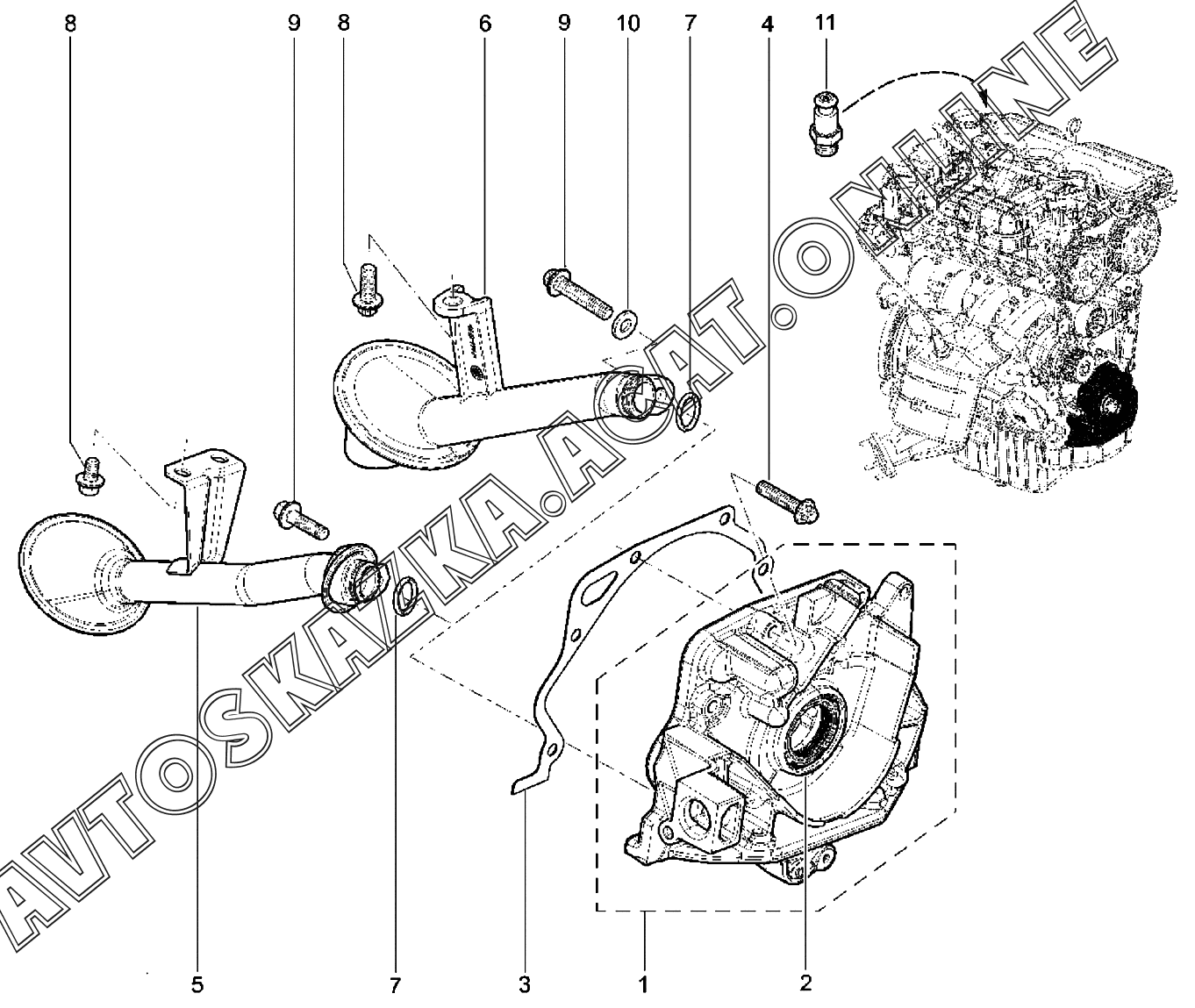 8
9
8
6
9
10
7
4
11

AVTOSKAZKA.ACAT.ONLINE

5
7
3
1
2