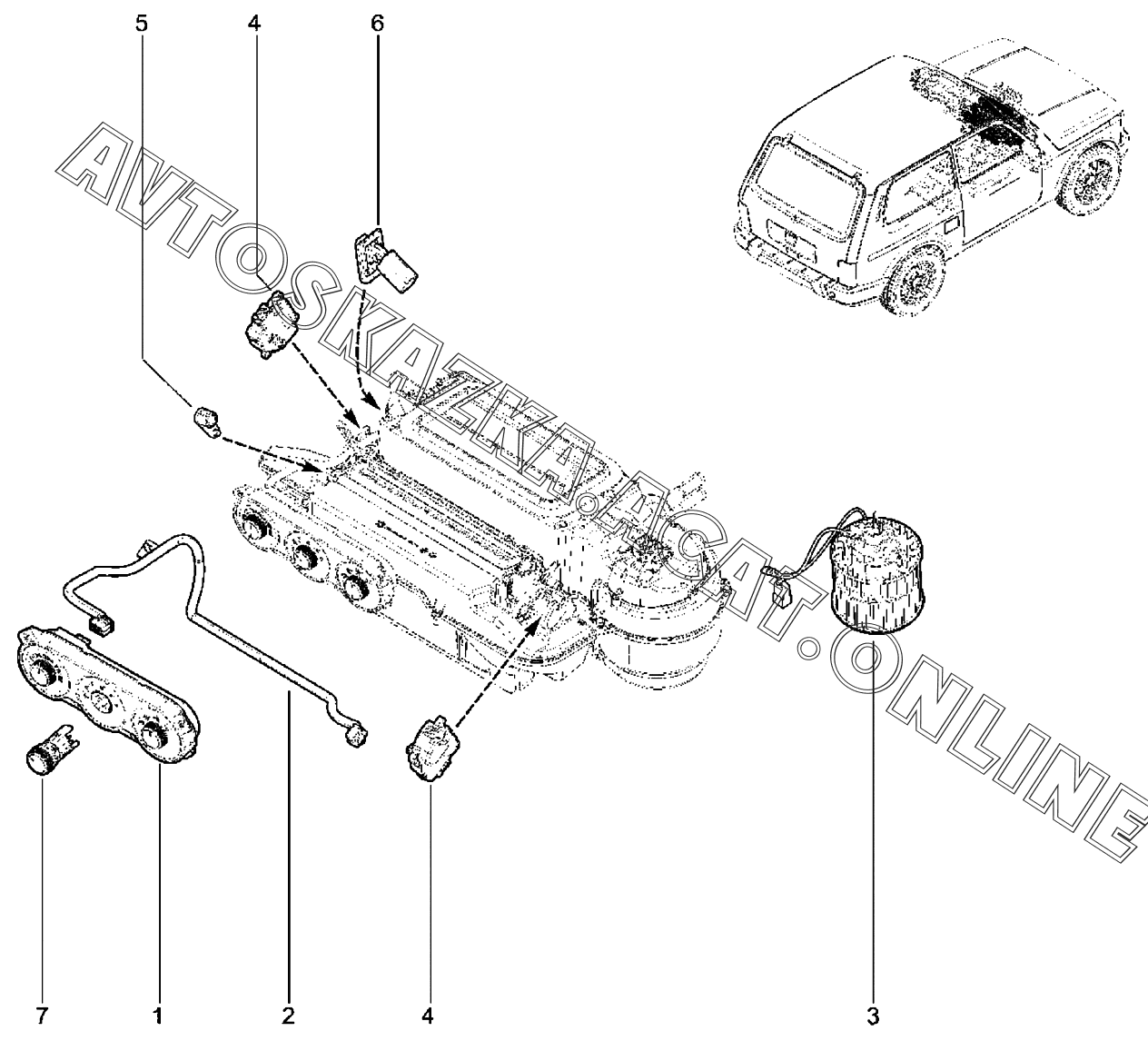 5
4
6
AVTOSKAZKA.ACAT.ONLINE
7
1
2
4
3