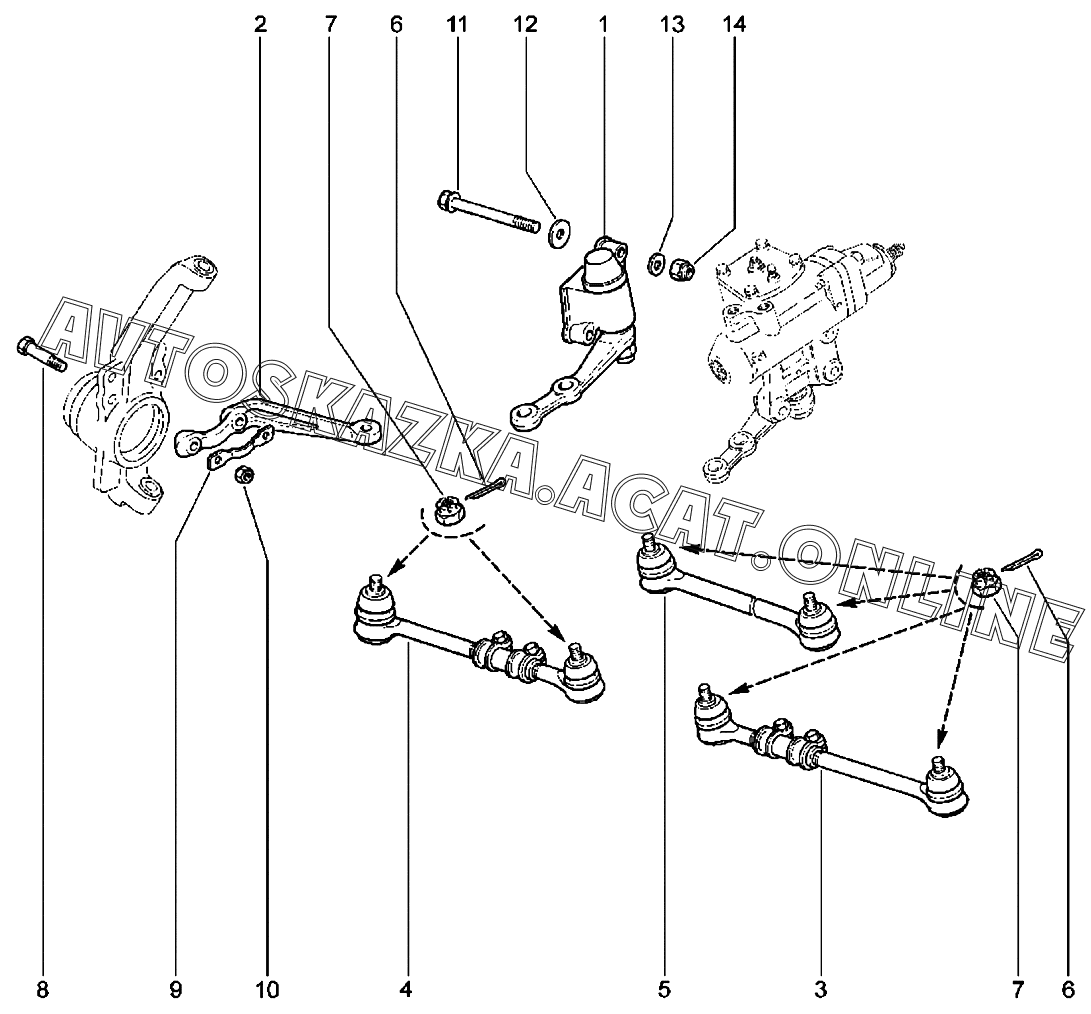 2 7 6 11 12 1 13 14

AVTOSKAZKA.ACAT.ONLINE

8 9 10 4 5 3 7 6