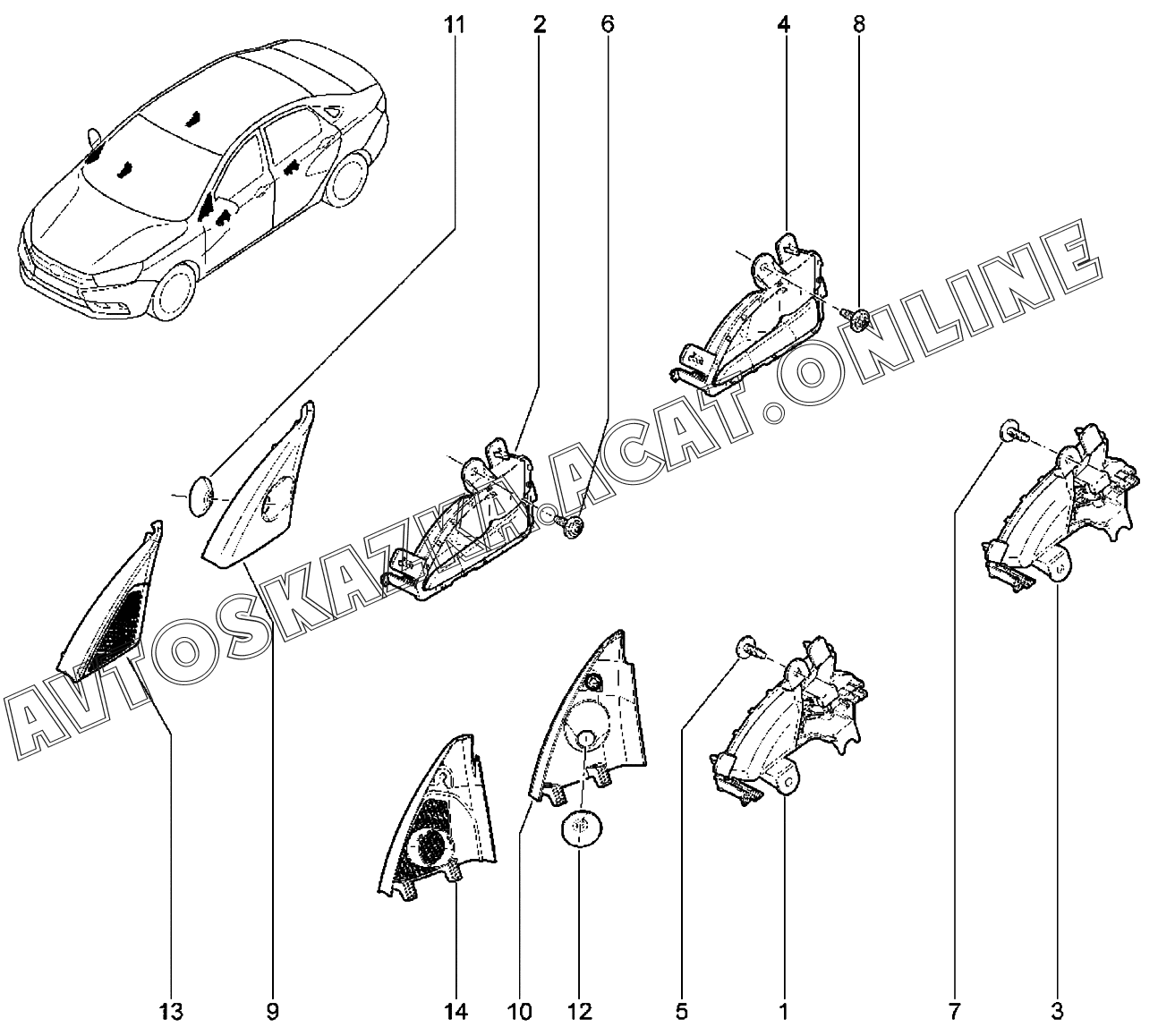 11 2 6 4 8

AVTOSKAZKA.ACAT.ONLINE

13 9 14 10 12 5 1 7 3