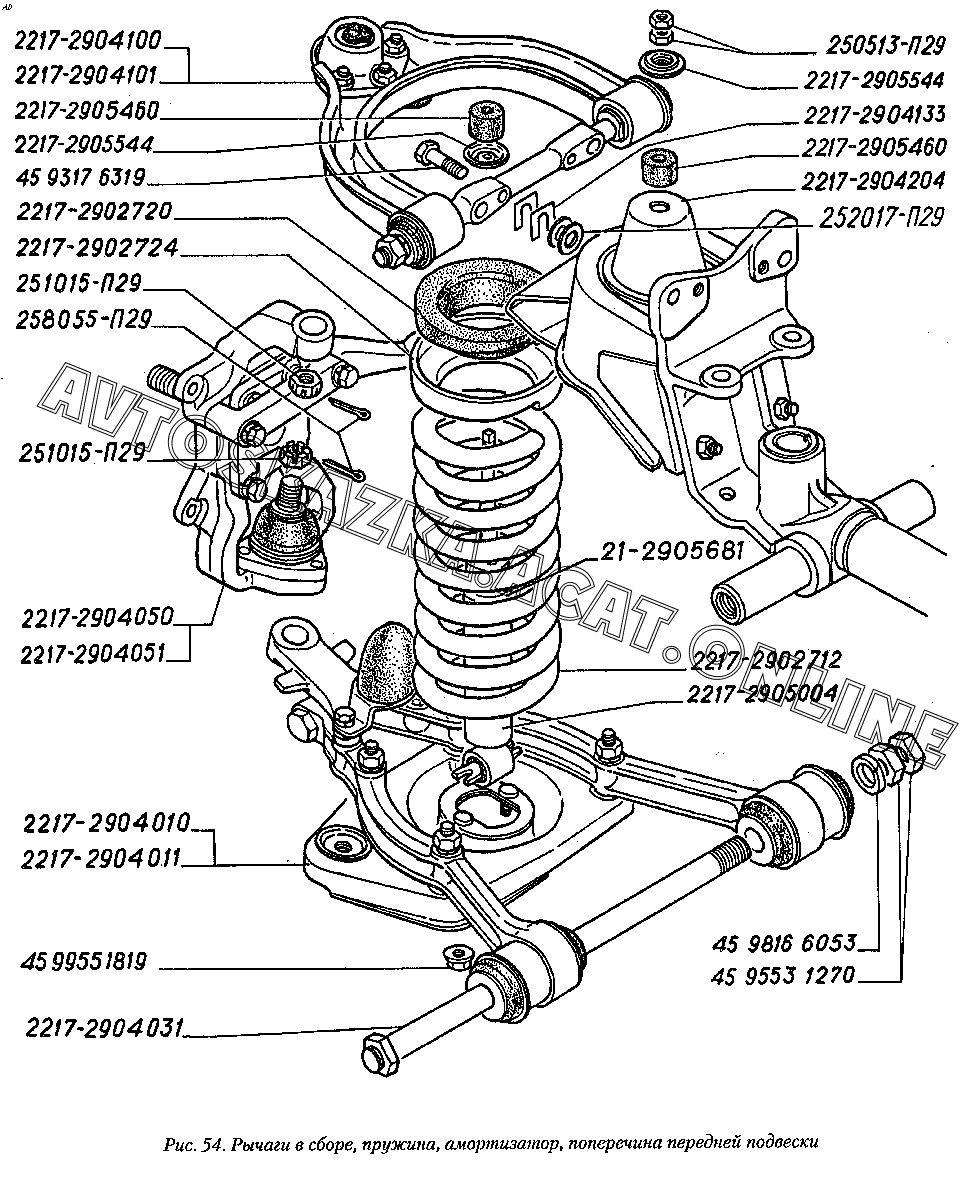 2217-2904100
2217-2904101
2217-2905460
2217-2905544
45 9317 6319
2217-2902720
2217-2902724
251015-П29
258055-П29
251015-П29
2217-2904050
2217-2904051
2217-2904010
2217-2904011
45 99551819
2217-2904031
250513-П29
2217-2905544
2217-2904133
2217-2905460
2217-2904204
252017-П29
21-2905681
2217-2902712
2217-2905004
45 9816 6053
45 9553 1270
AVTOZAZKA.ACAT.ONLINE

Рис. 54. Рычаги в сборе, пружина, амортизатор, поперечина передней подвески