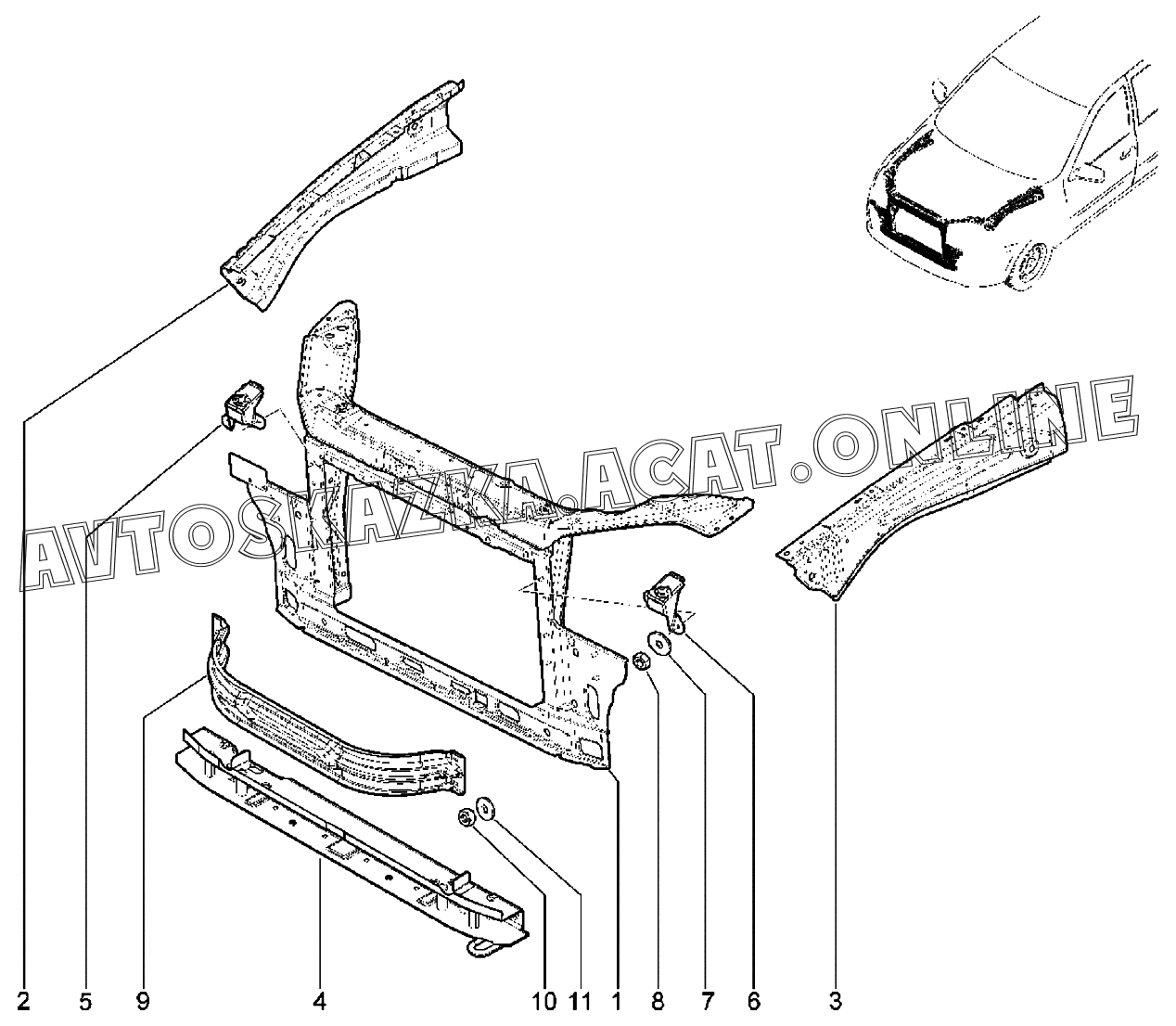 AVTOSKAZKA.ACAT.ONLINE

2 5 9 4 10 11 1 8 7 6 3