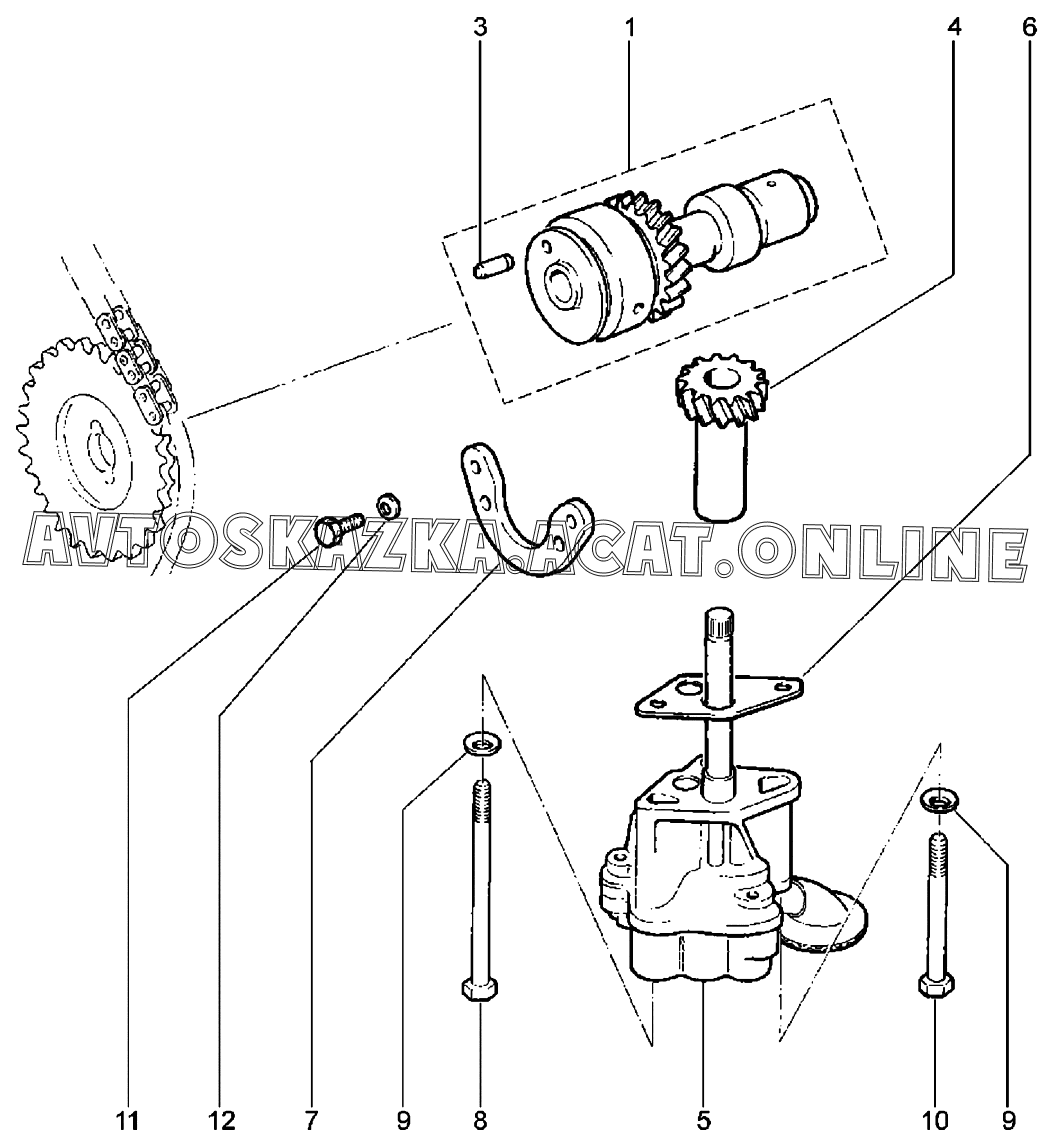 3
1
4
6
AVTOSKAZKA.ACAT.ONLINE
11
12
7
9
8
5
10
9