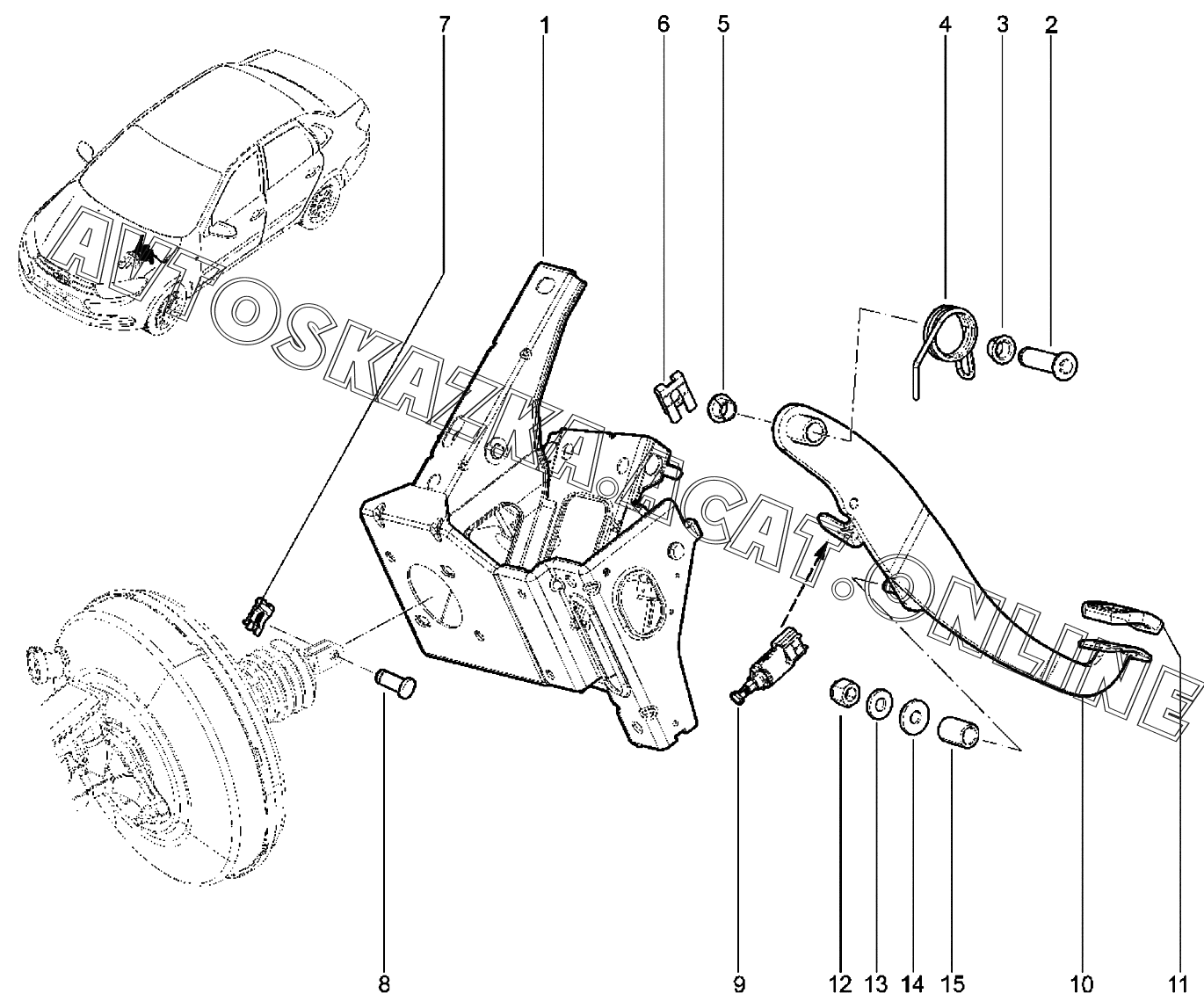 7 1 6 5 4 3 2

AVTOSKAZKA.ACAT.ONLINE

8 9 12 13 14 15 10 11