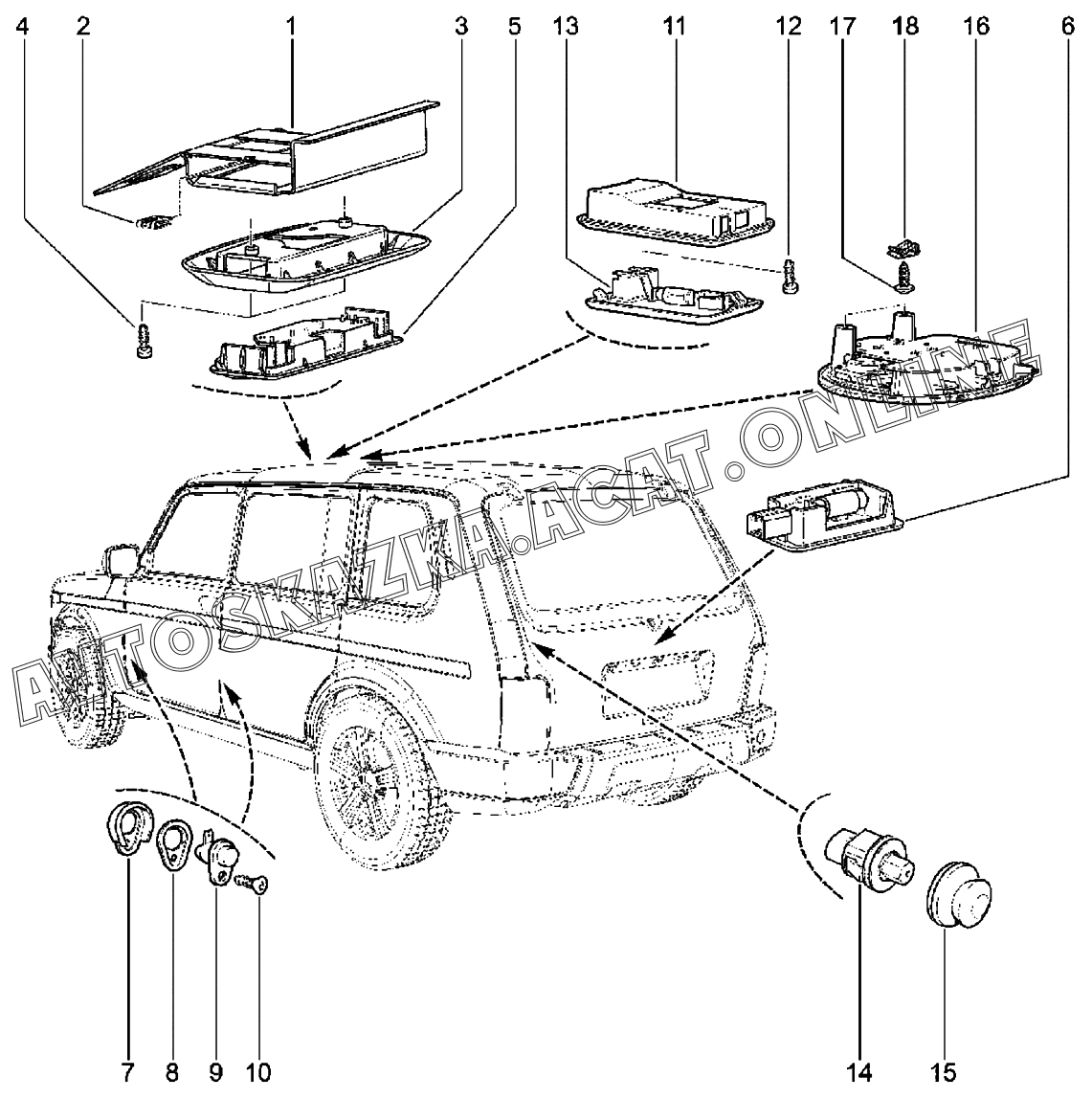 4 2 1 3 5 13 11 12 17 18 16 6

AUTOSKAZKA.ACAT.ONLINE

7 8 9 10 14 15