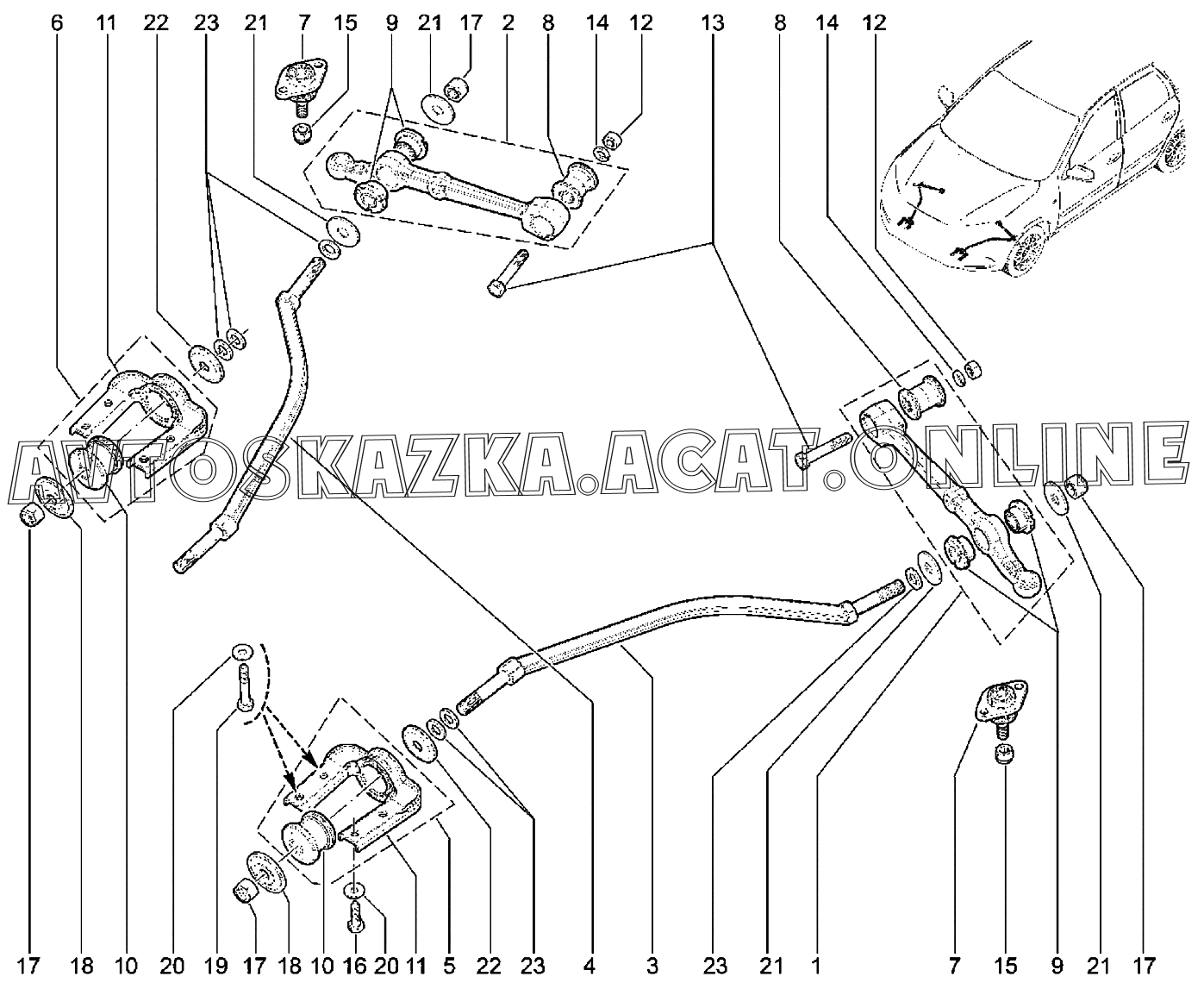 6 11 22 23 21 7 15 9 21 17 2 8 14 12 13 8 14 12

AVTOSKAZKA.ACAT.ONLINE

17 18 10 20 19 17 18 10 16 20 11 5 22 23 4 3 23 21 1 7 15 9 21 17