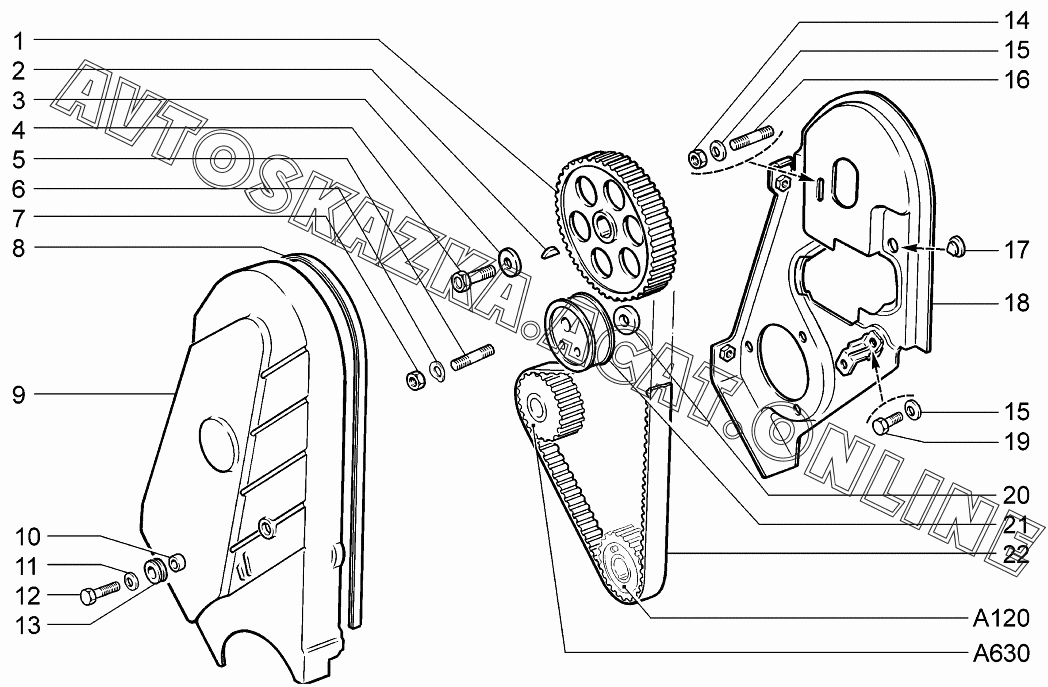 1
2
3
4
5
6
7
8
9
10
11
12
13
14
15
16
17
18
15
19
20
21
22
A120
A630
AVTOSKAZKA.CAT.ONLINE