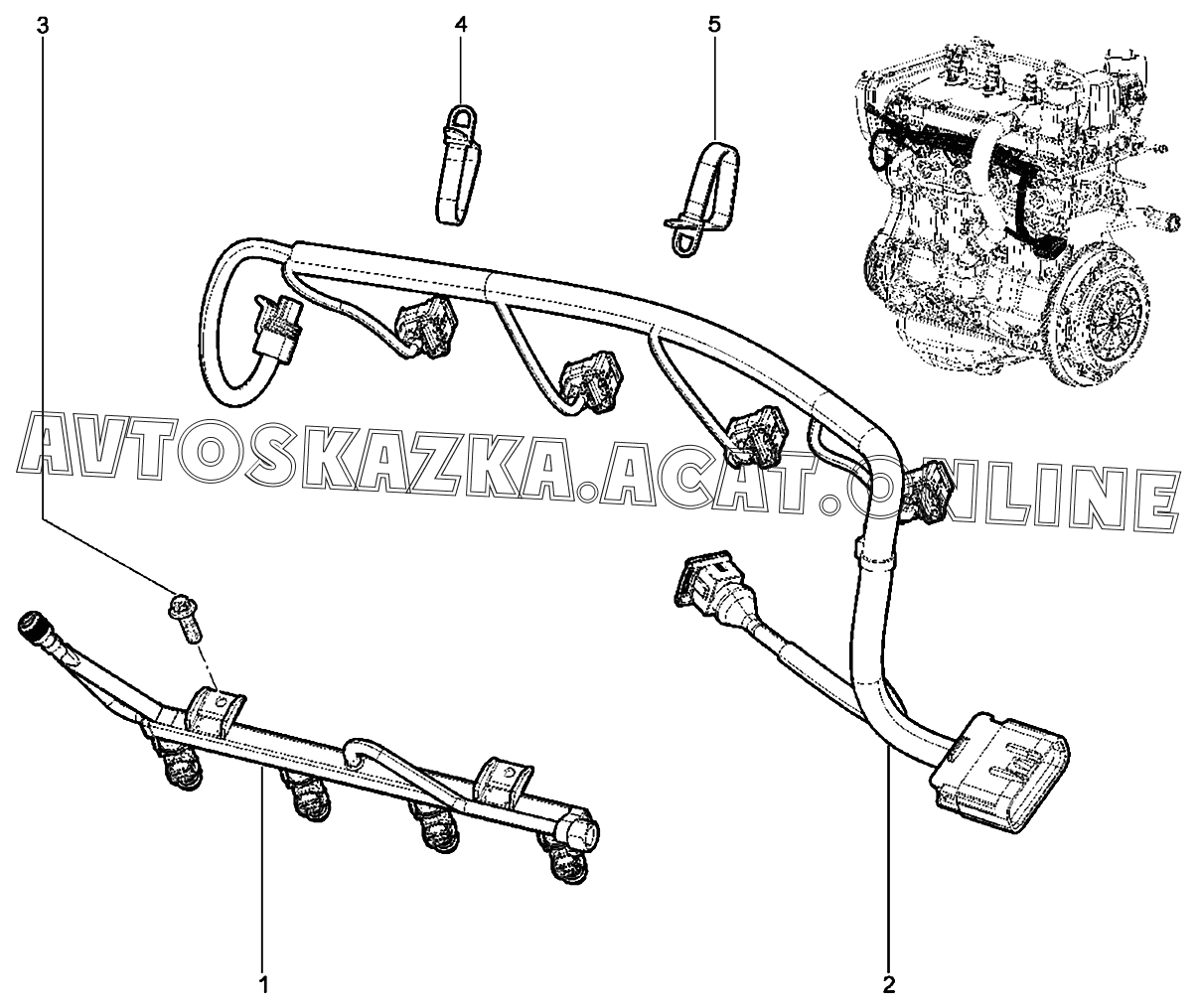 3

4

5

AVTOSKAZKA.ACAT.ONLINE

1

2