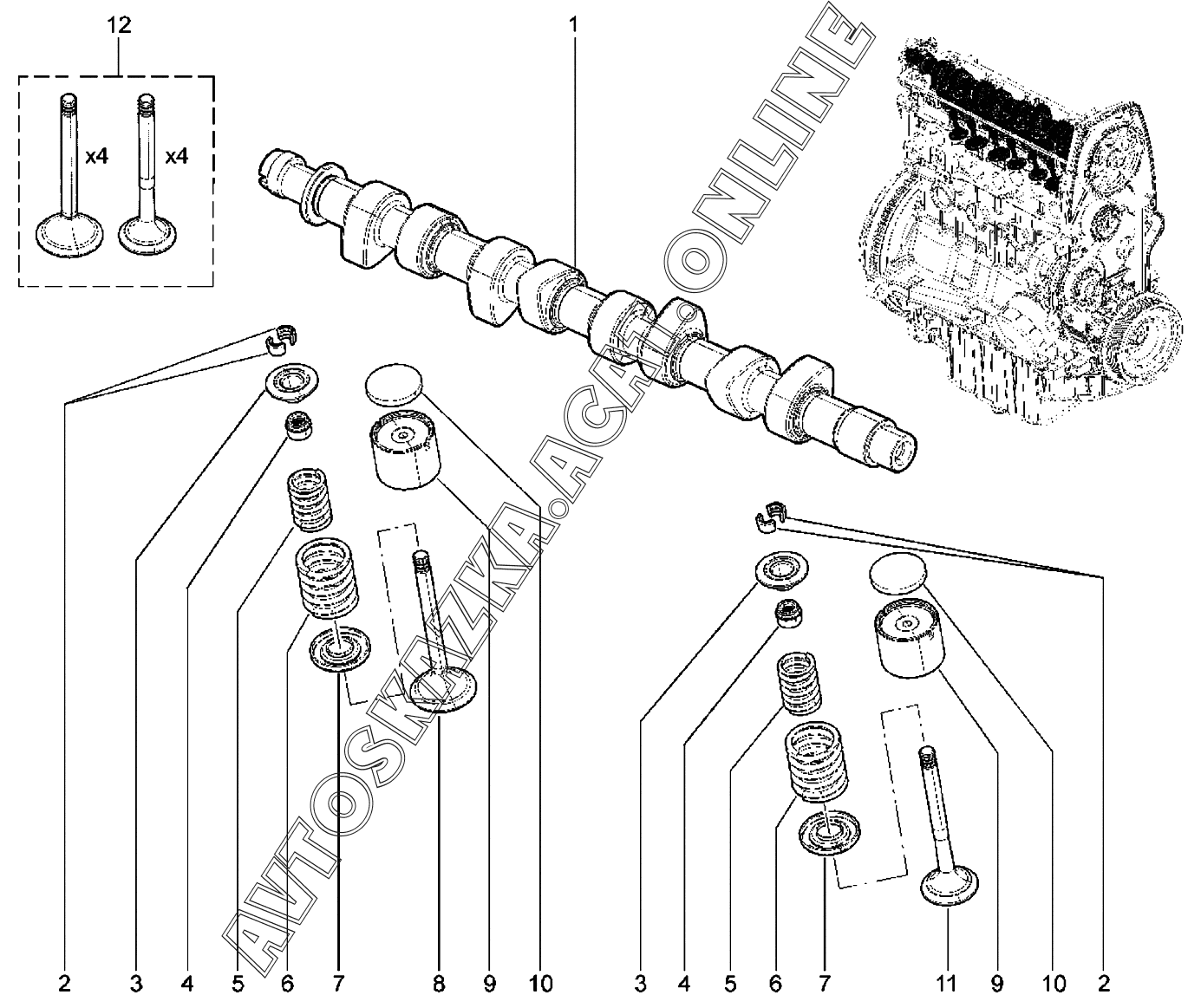 12
x4
x4
1
AVTOSKAZKA.ACAT.ONLINE
2
3
4
5
6
7
8
9
10
3
4
5
6
7
11
9
10
2