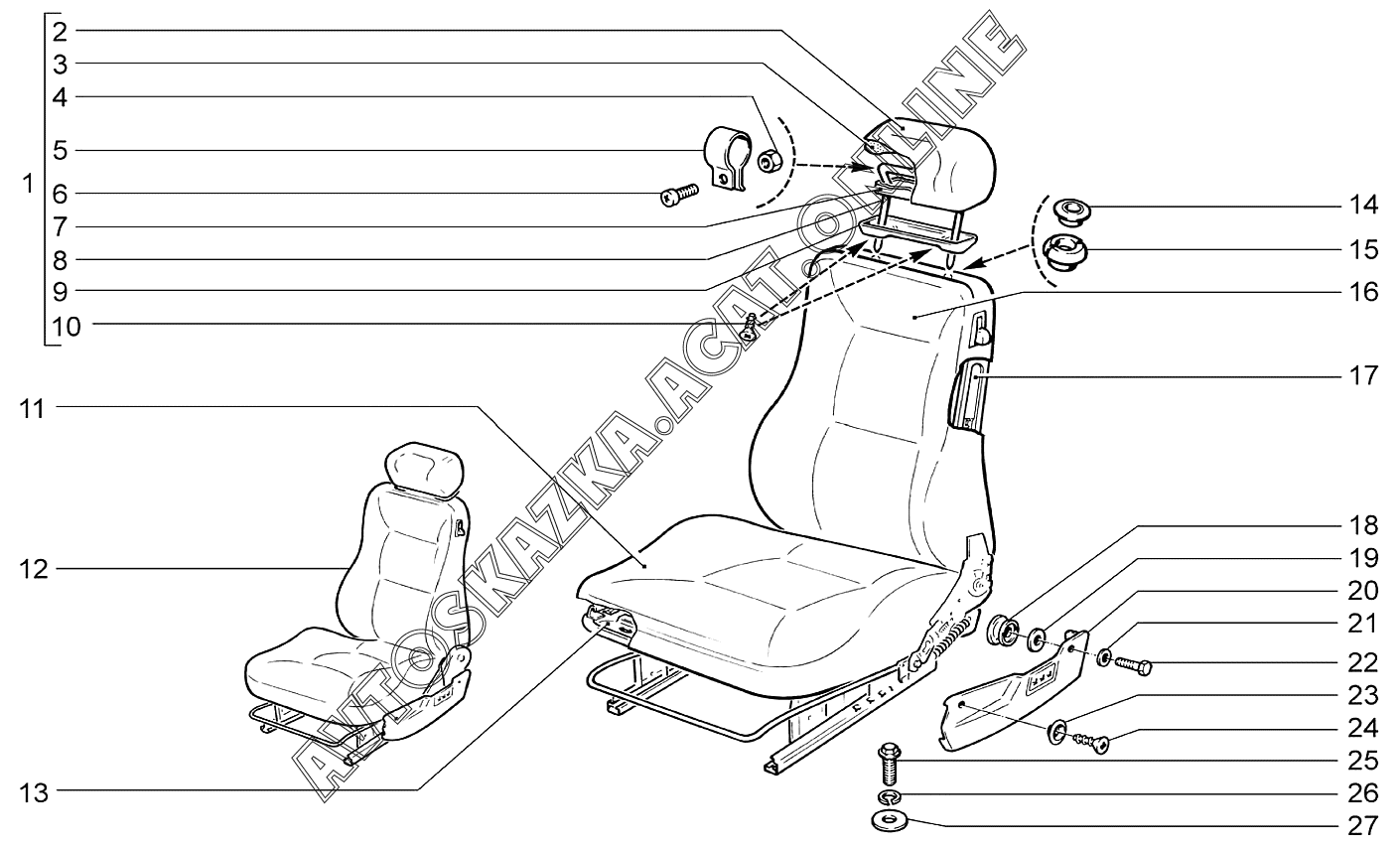 1
2
3
4
5
6
7
8
9
10
11
12
13
14
15
16
17
18
19
20
21
22
23
24
25
26
27
AUTOSKAZKA.ACAT.ONLINE