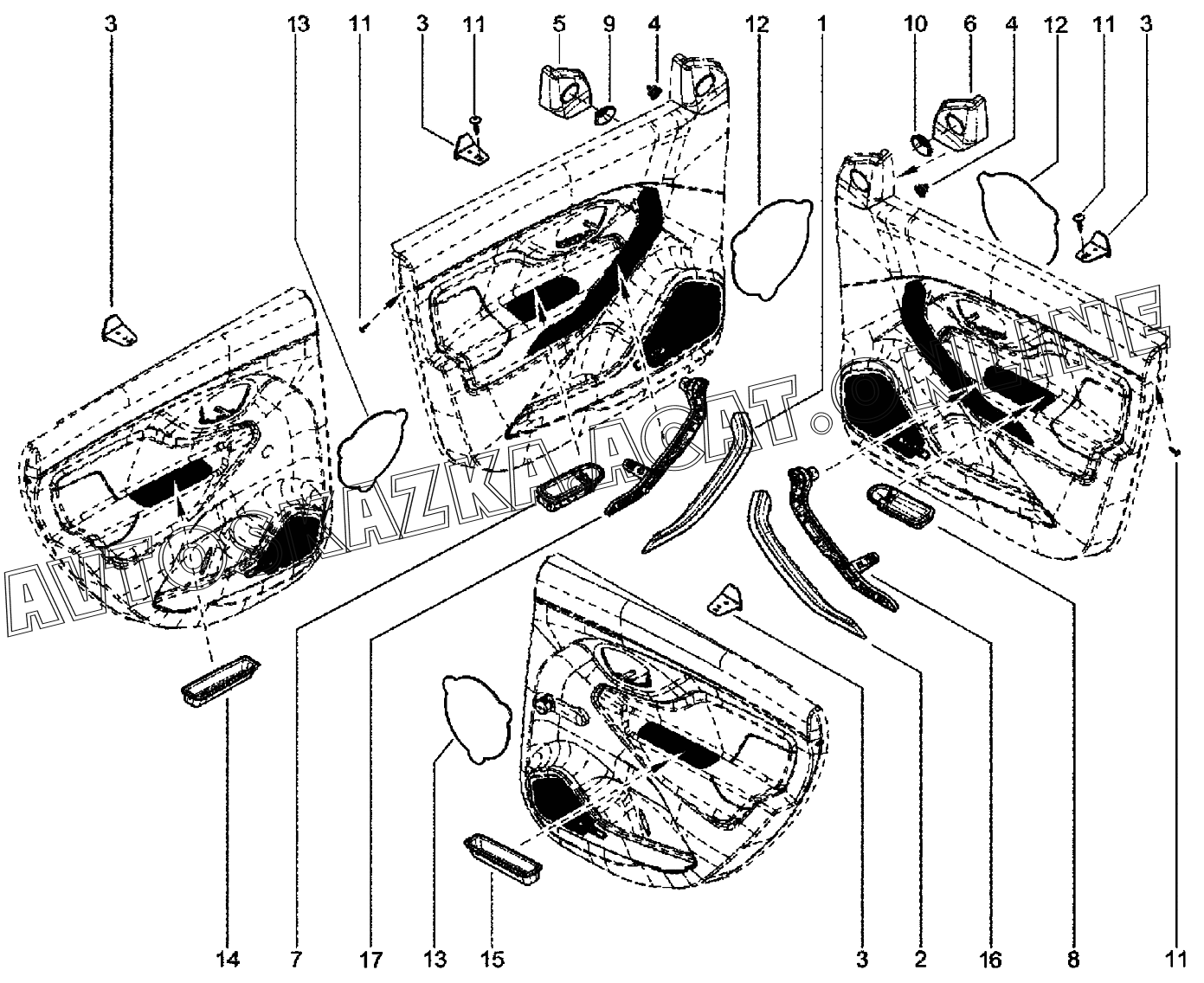 3 13 11 3 11 5 9 4 12 1 10 6 4 12 11 3

AVTOSKAZKA.ACAT.ONLINE

14 7 17 13 15 3 2 16 8 11