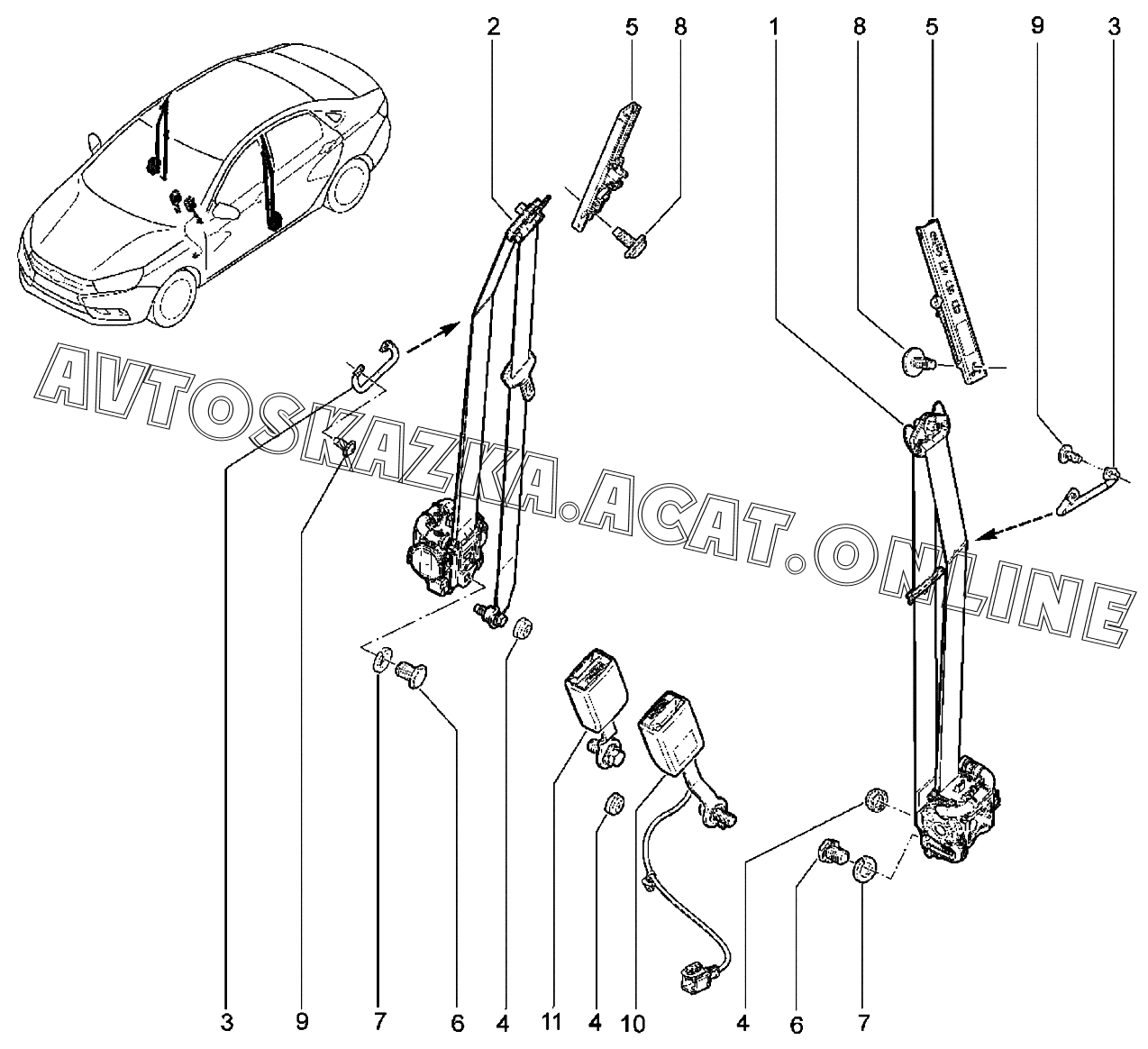 2
5
8
1
8
5
9
3

AVTOSKAZKA.ACAT.ONLINE

3
9
7
6
4
11
4
10
4
6
7