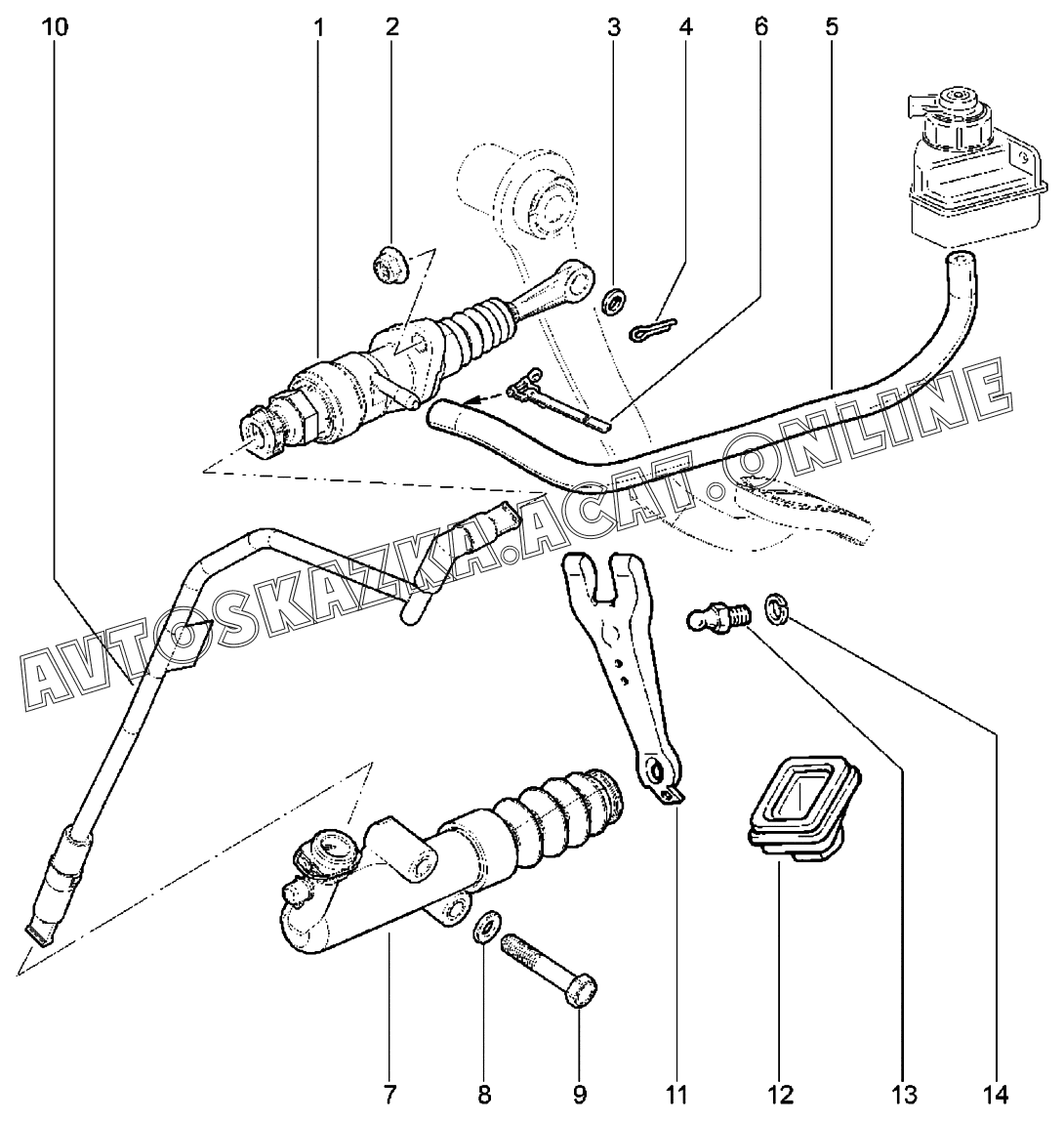 10
1
2
3
4
6
5

AVTOSKAZKA.ACAT.ONLINE

7
8
9
11
12
13
14