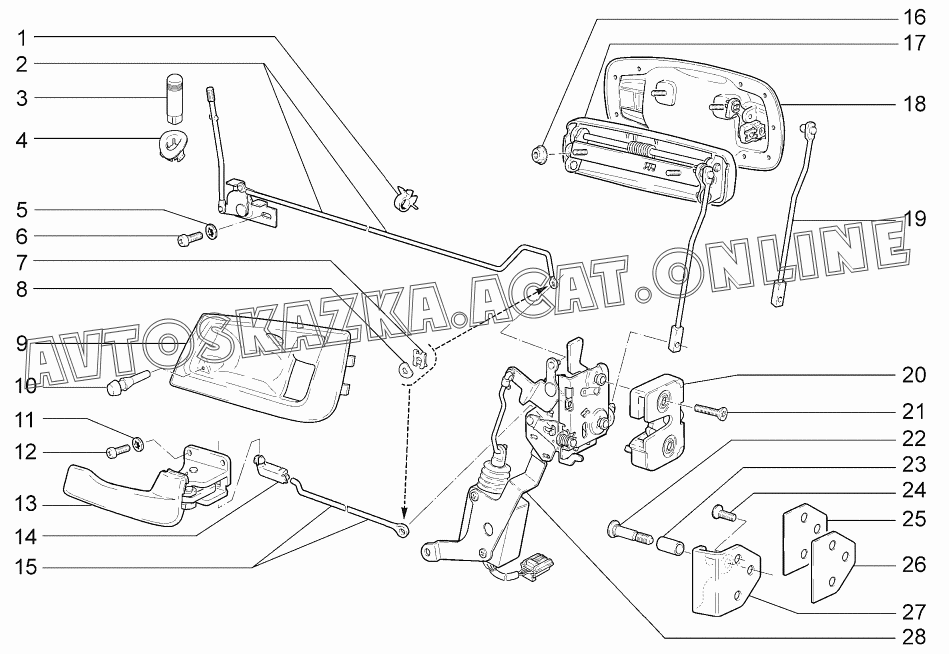 1
2
3
4
5
6
7
8
9
10
11
12
13
14
15
16
17
18
19
20
21
22
23
24
25
26
27
28
AVTOSKAZKA.ACAT.ONLINE