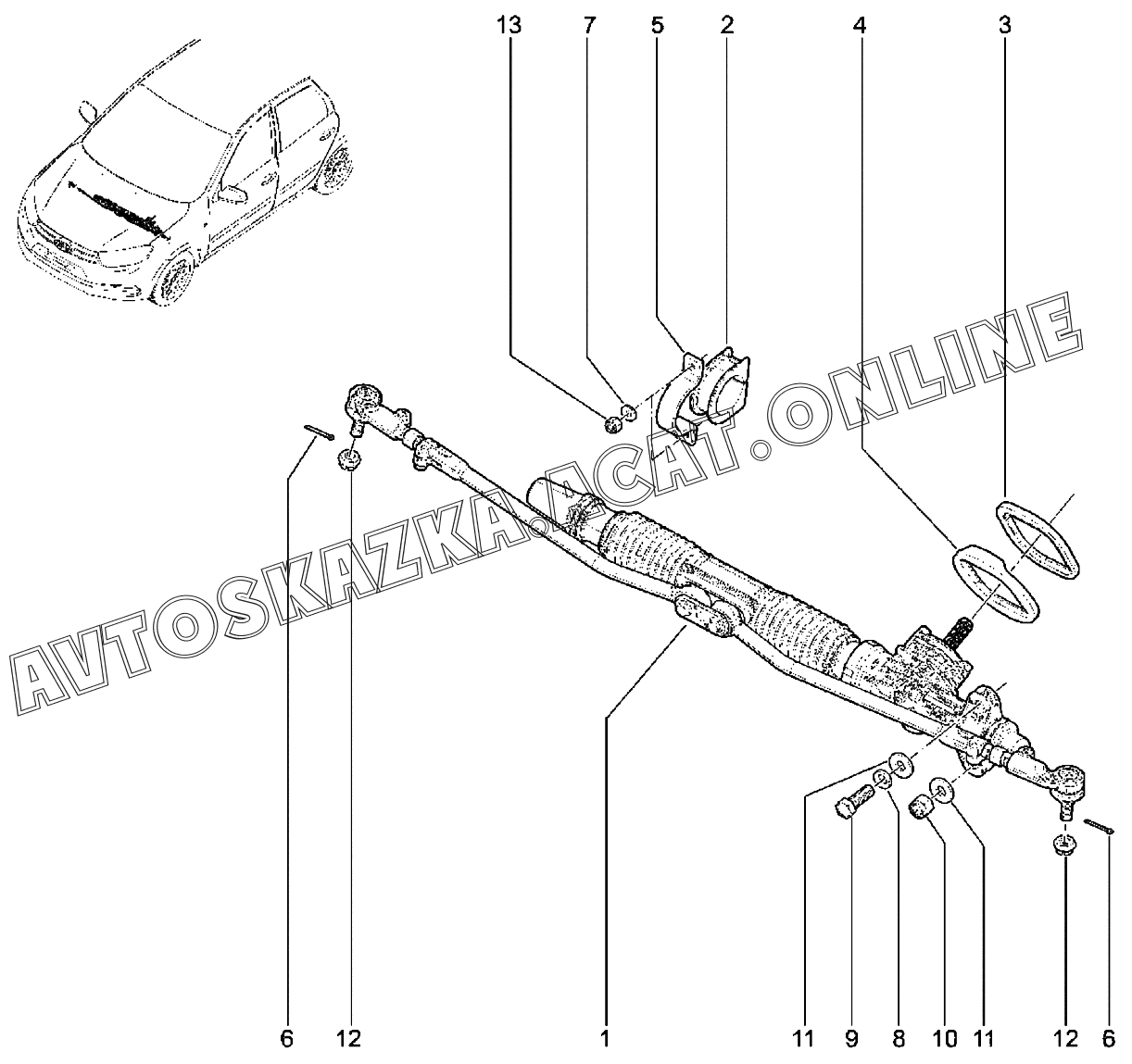 13 7 5 2 4 3

AVTOSKAZKA.ACAT.ONLINE

6 12 1 11 9 8 10 11 12 6