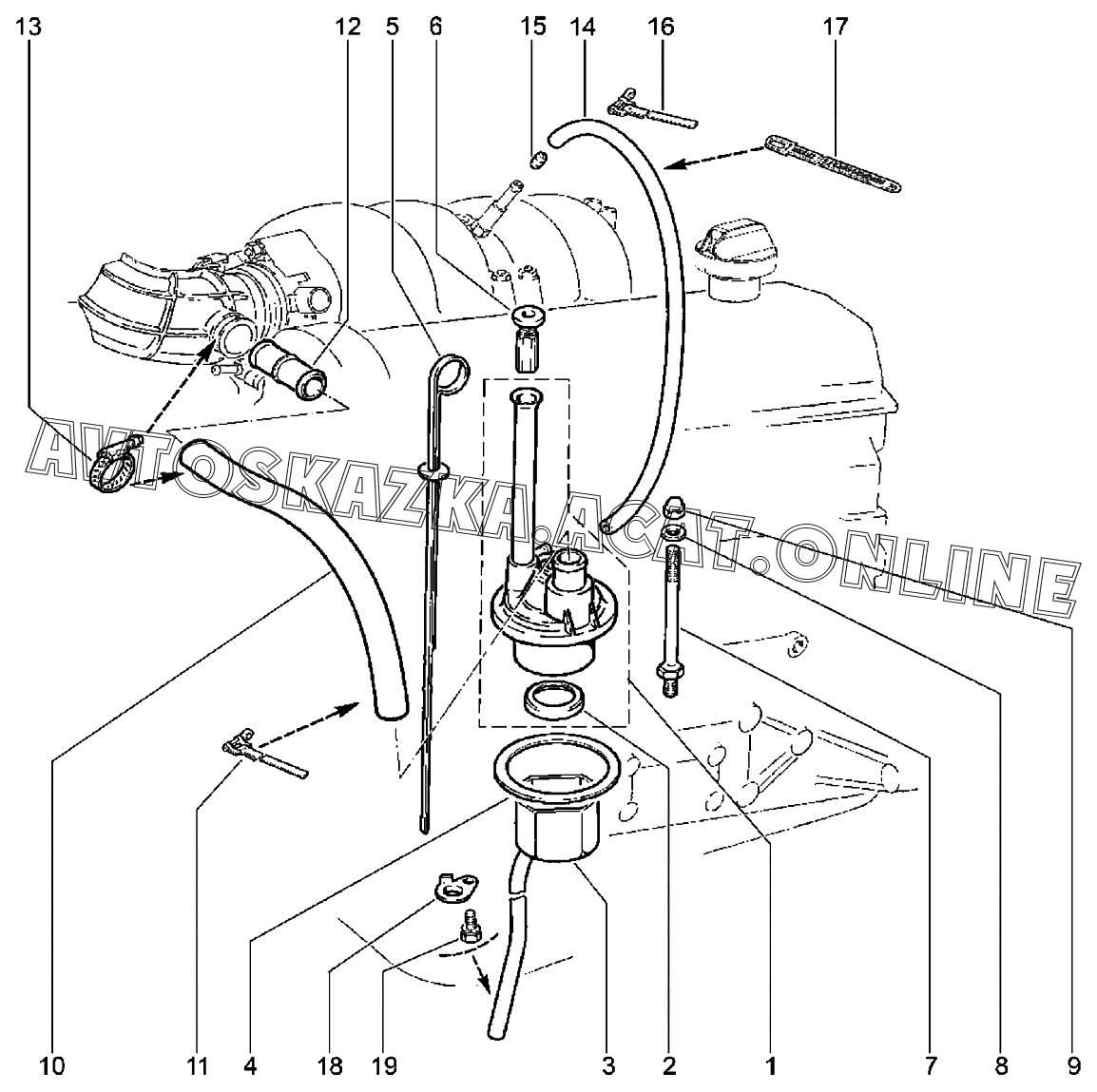 13 12 5 6 15 14 16 17

AVTOSKAZKA.ACAT.ONLINE

10 11 4 18 19 3 2 1 7 8 9