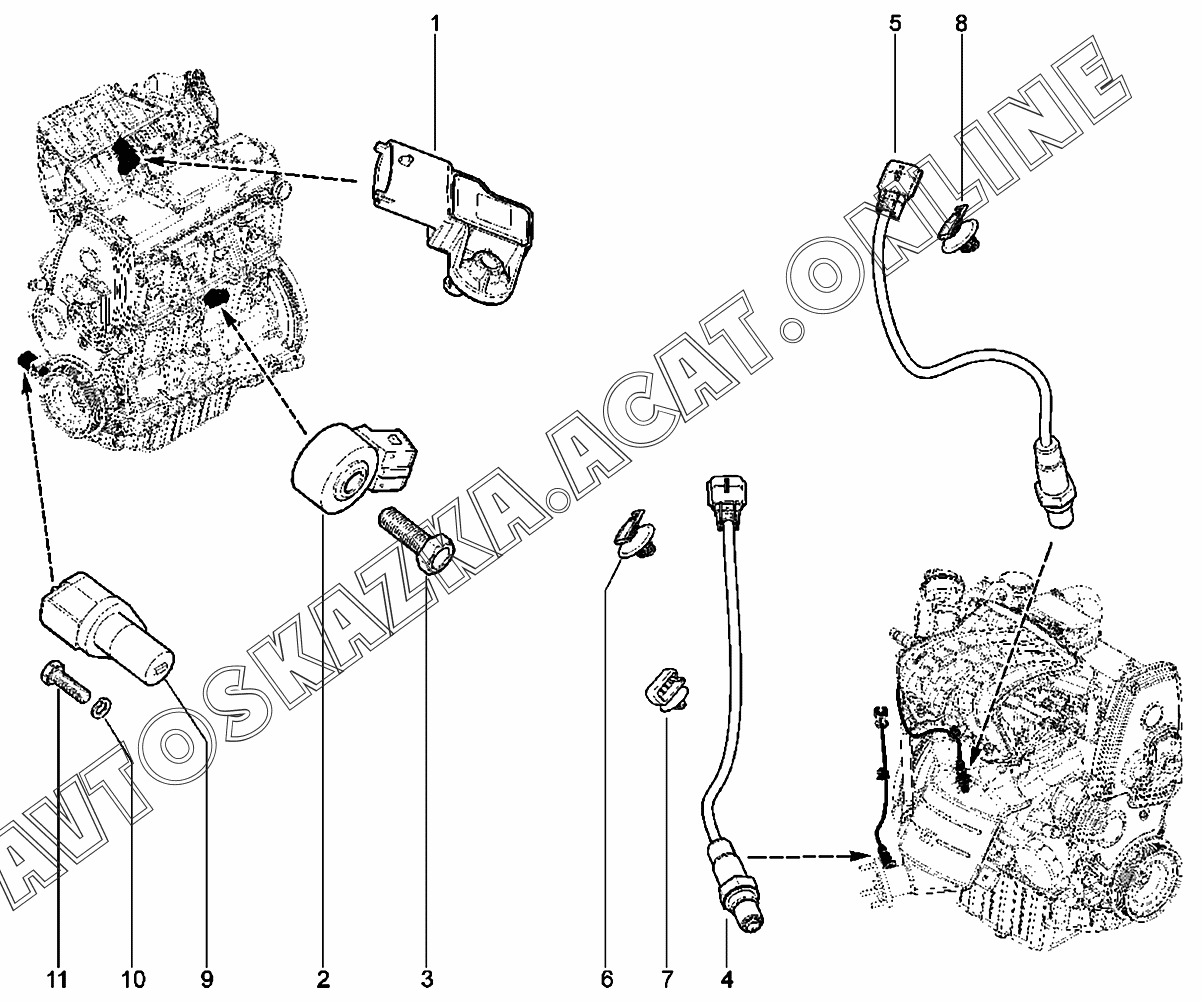 1
5
8
AVTOSKAZKA.ACAT.ONLINE
11
10
9
2
3
6
7
4