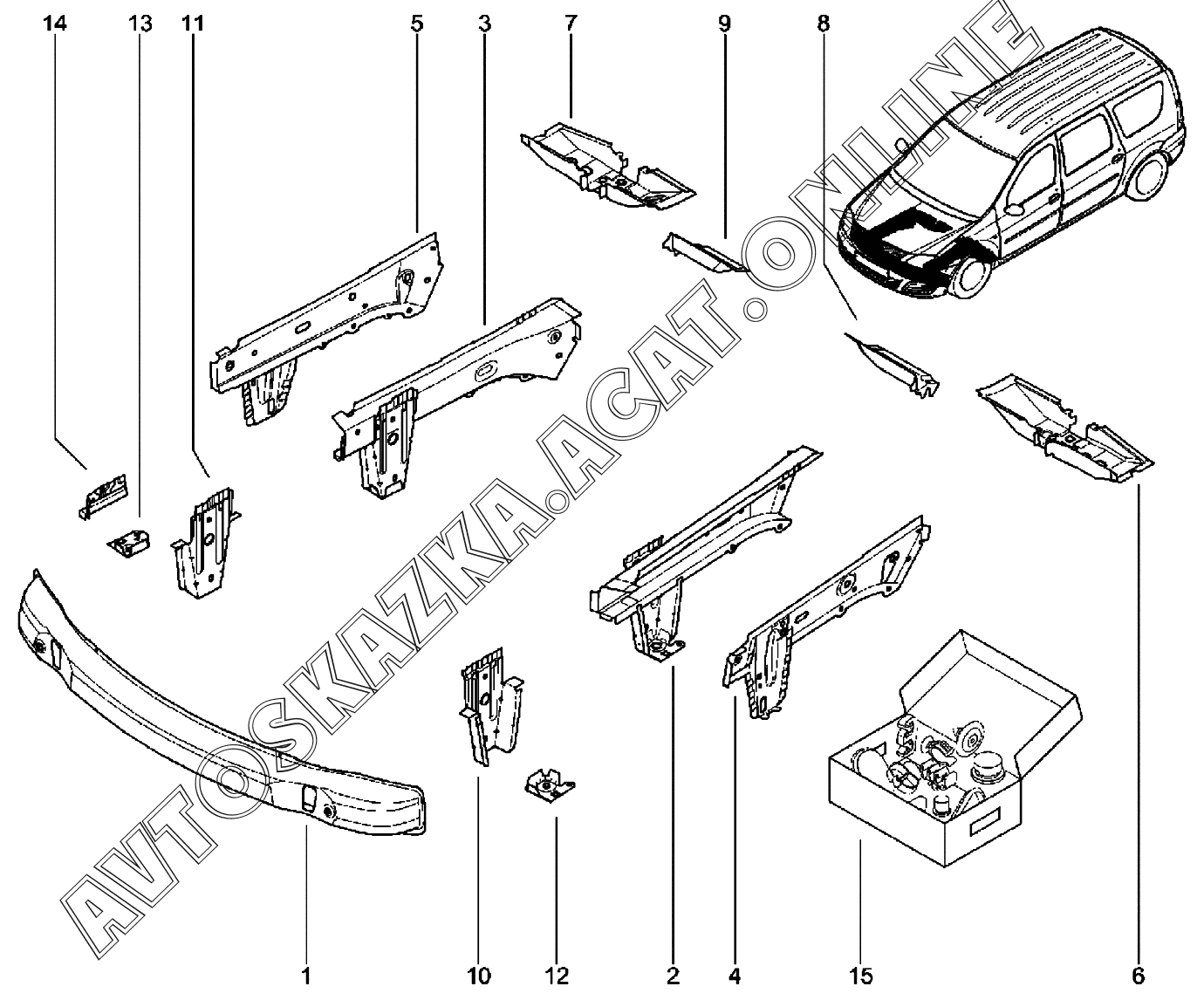 14
13
11
5
3
7
9
8
AVTOSKAZKA.ACAT.ONLINE
1
10
12
2
4
15
6