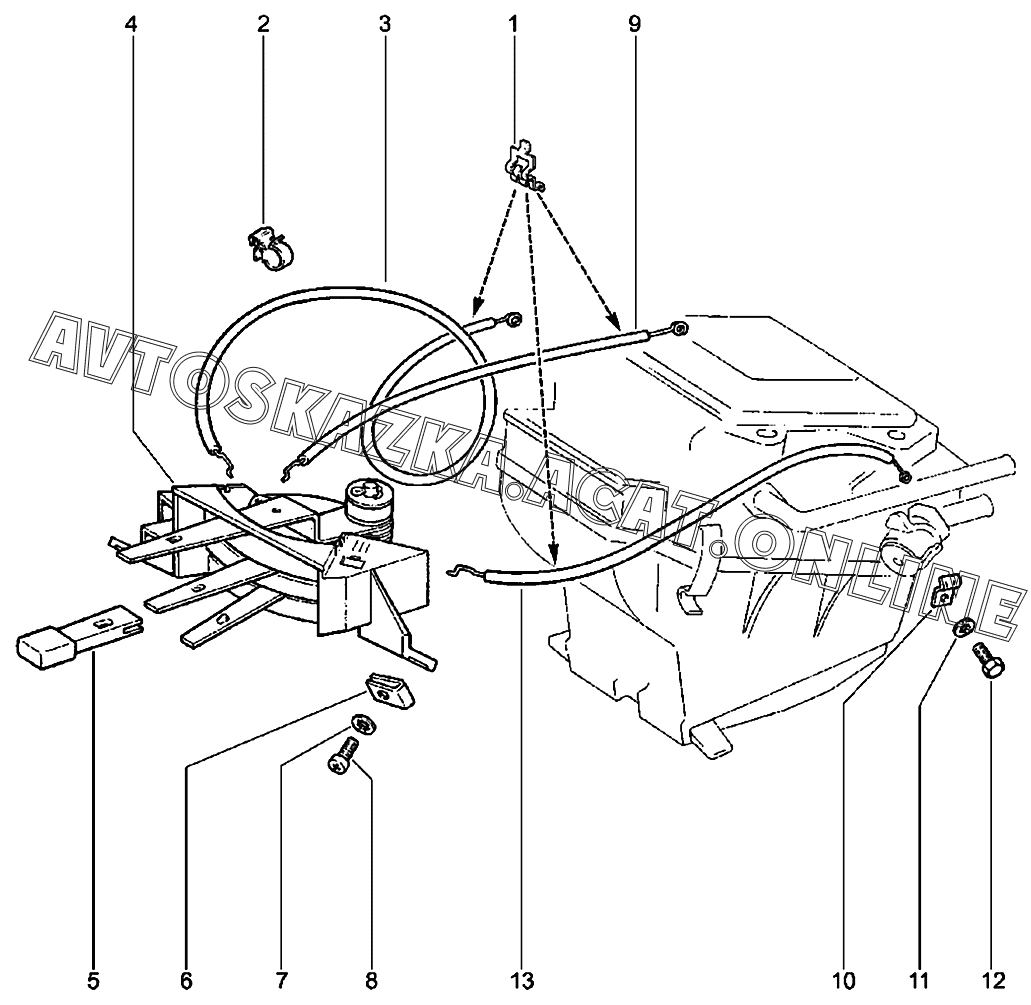 4
2
3
1
9
AVTOSKAZKA.ACAT.ONLINE
5
6
7
8
13
10
11
12