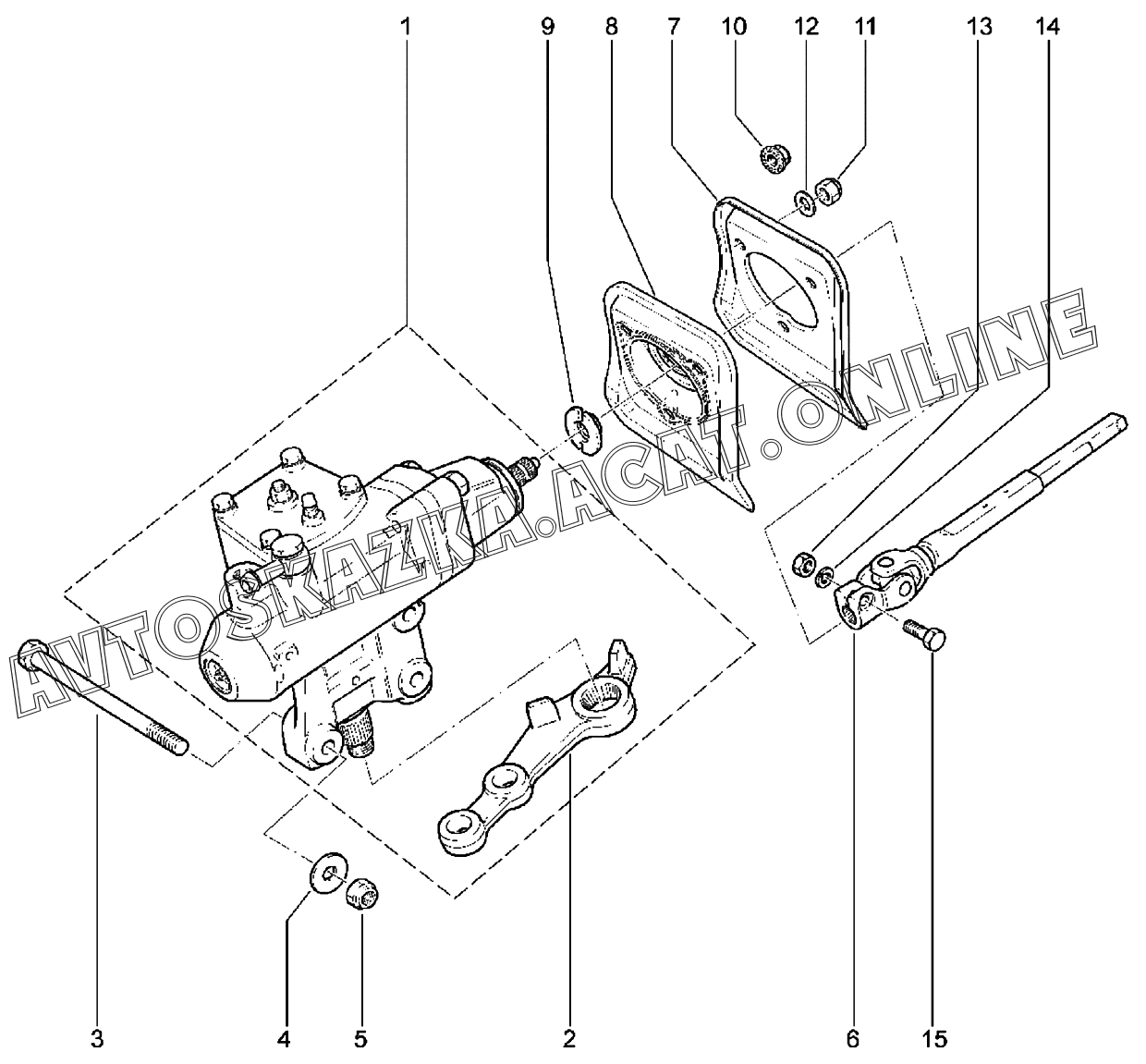 1
9
8
7
10
12
11
13
14

AVTOSKAZKA.ACAT.ONLINE

3
4
5
2
6
15