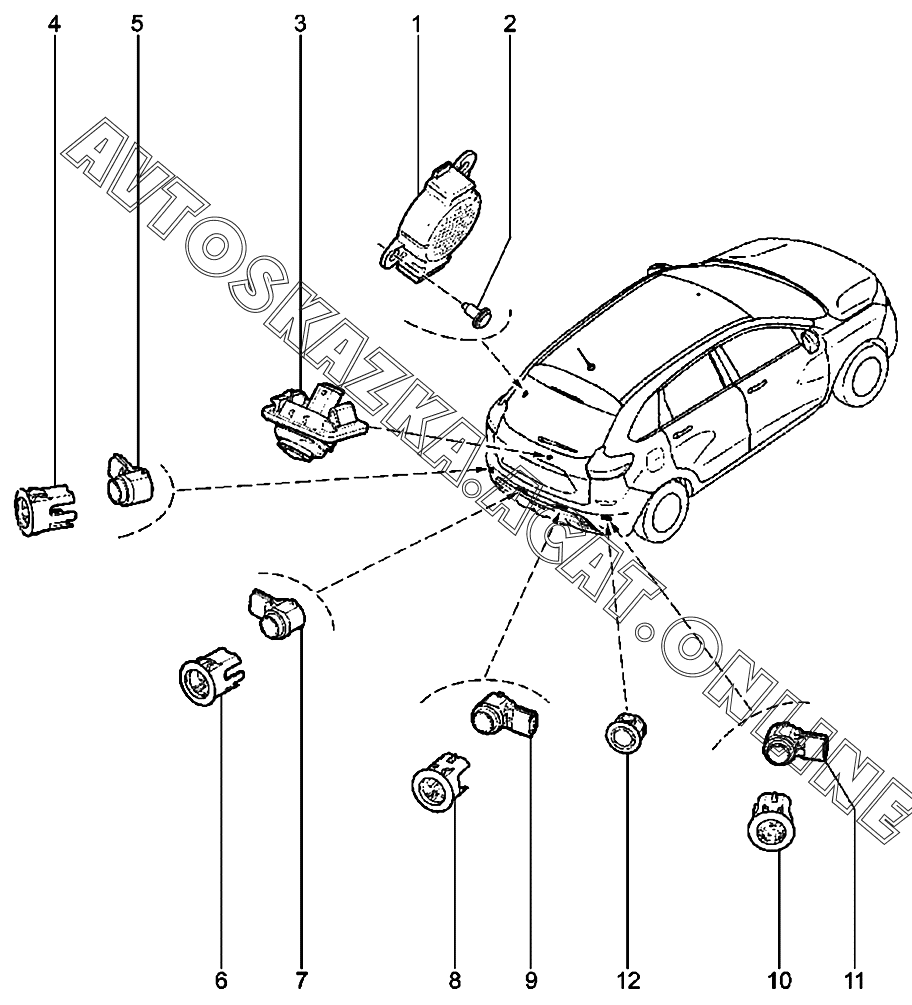 4
5
3
1
2
AVTOSKAZKA.ACAT.ONLINE
6
7
8
9
12
10
11