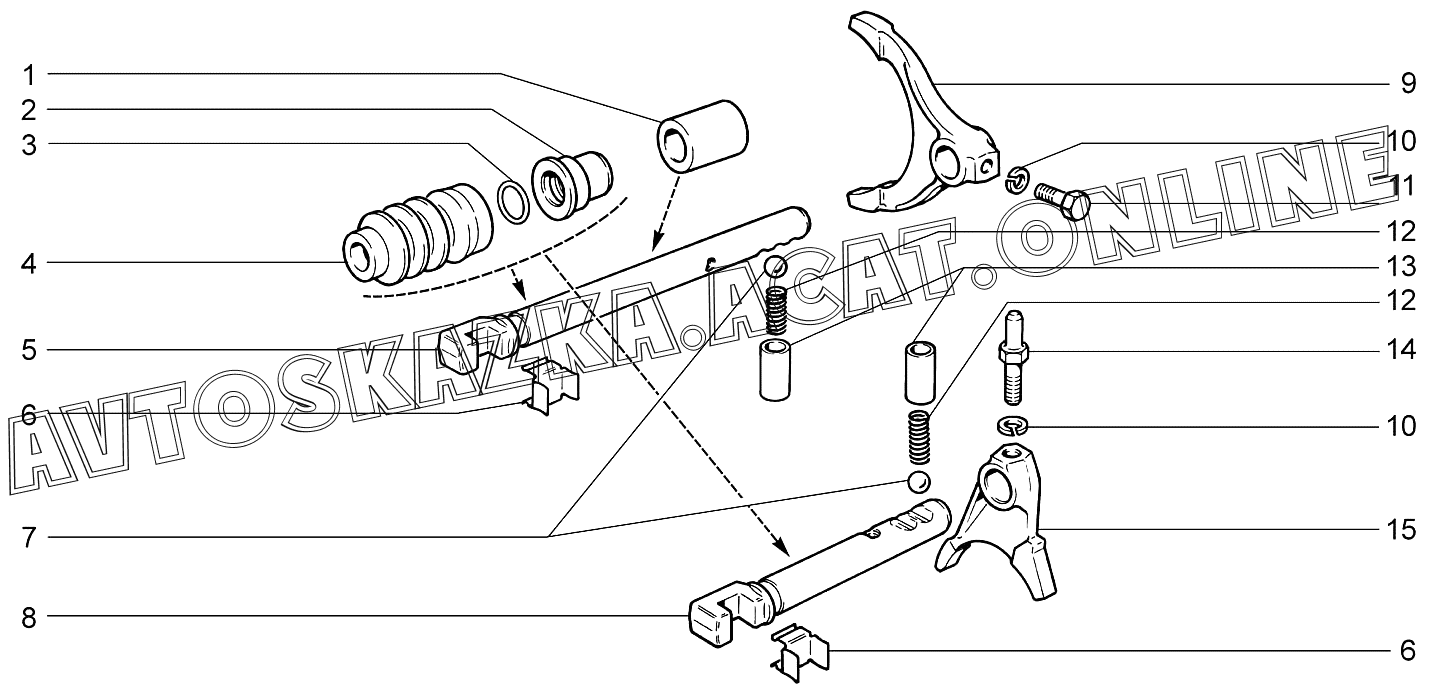 1
2
3
4
5
6
7
8
9
10
11
12
13
12
14
10
15
6
AVTOSKAZKA.ACAT.ONLINE