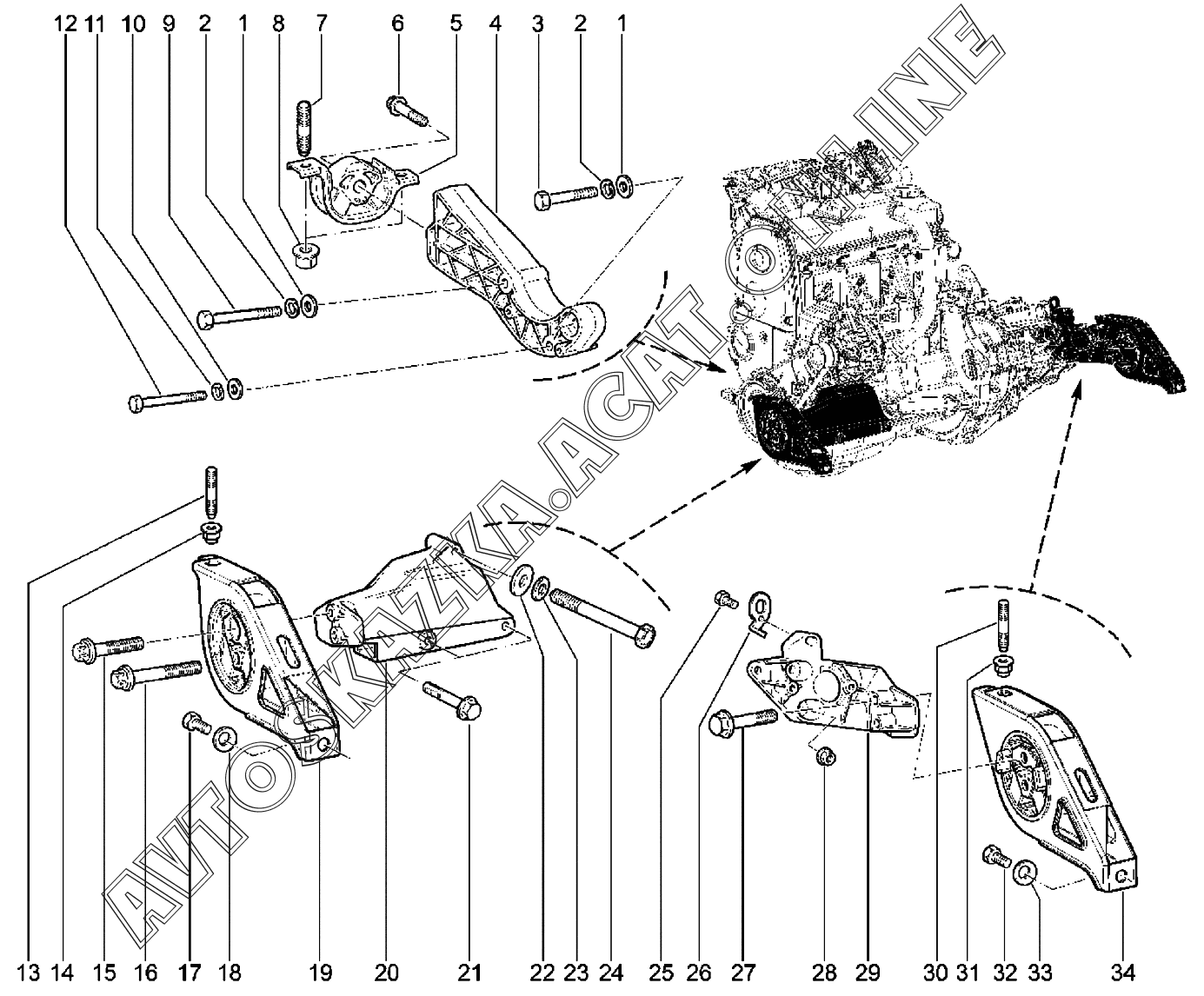 12 11 10 9 2 1 8 7 6 5 4 3 2 1

AVTOSKAZKA.ACAT.ONLINE

13 14 15 16 17 18 19 20 21 22 23 24 25 26 27 28 29 30 31 32 33 34