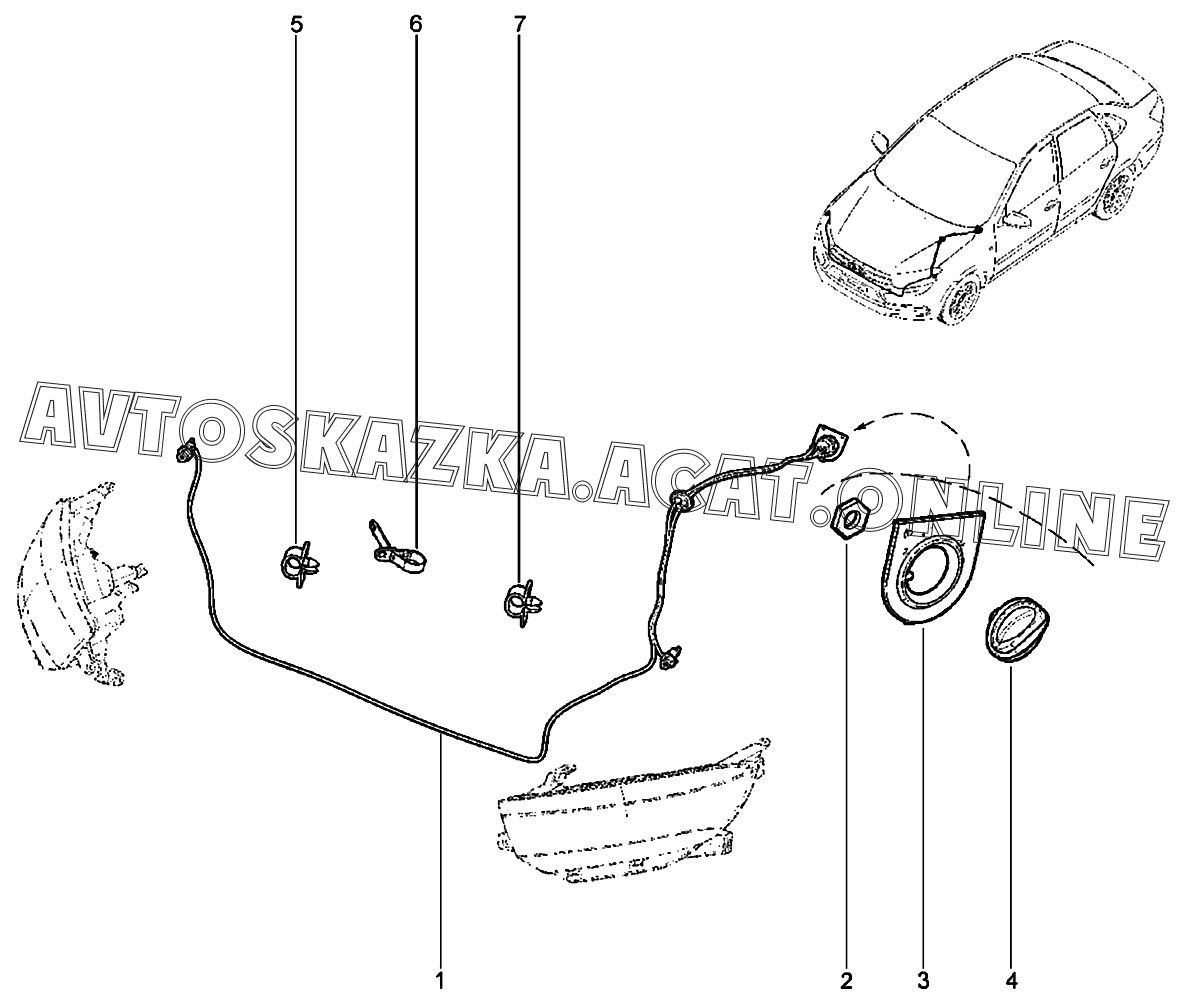 5
6
7
AVTOSKAZKA.ACAT.ONLINE
1
2
3
4