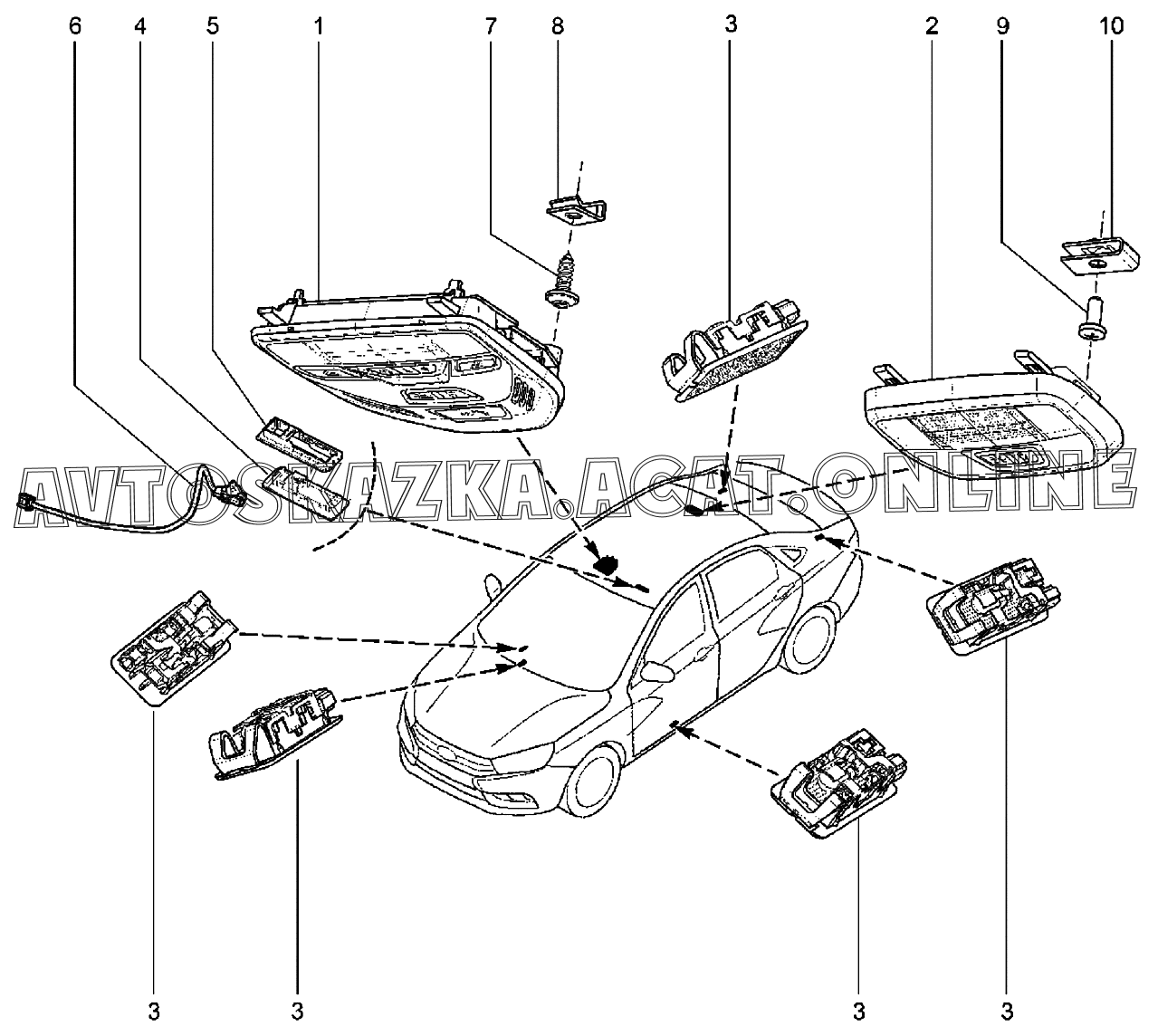 6 4 5 1 7 8 3 2 9 10

AVTOSKAZKA.ACAT.ONLINE

3 3 3 3