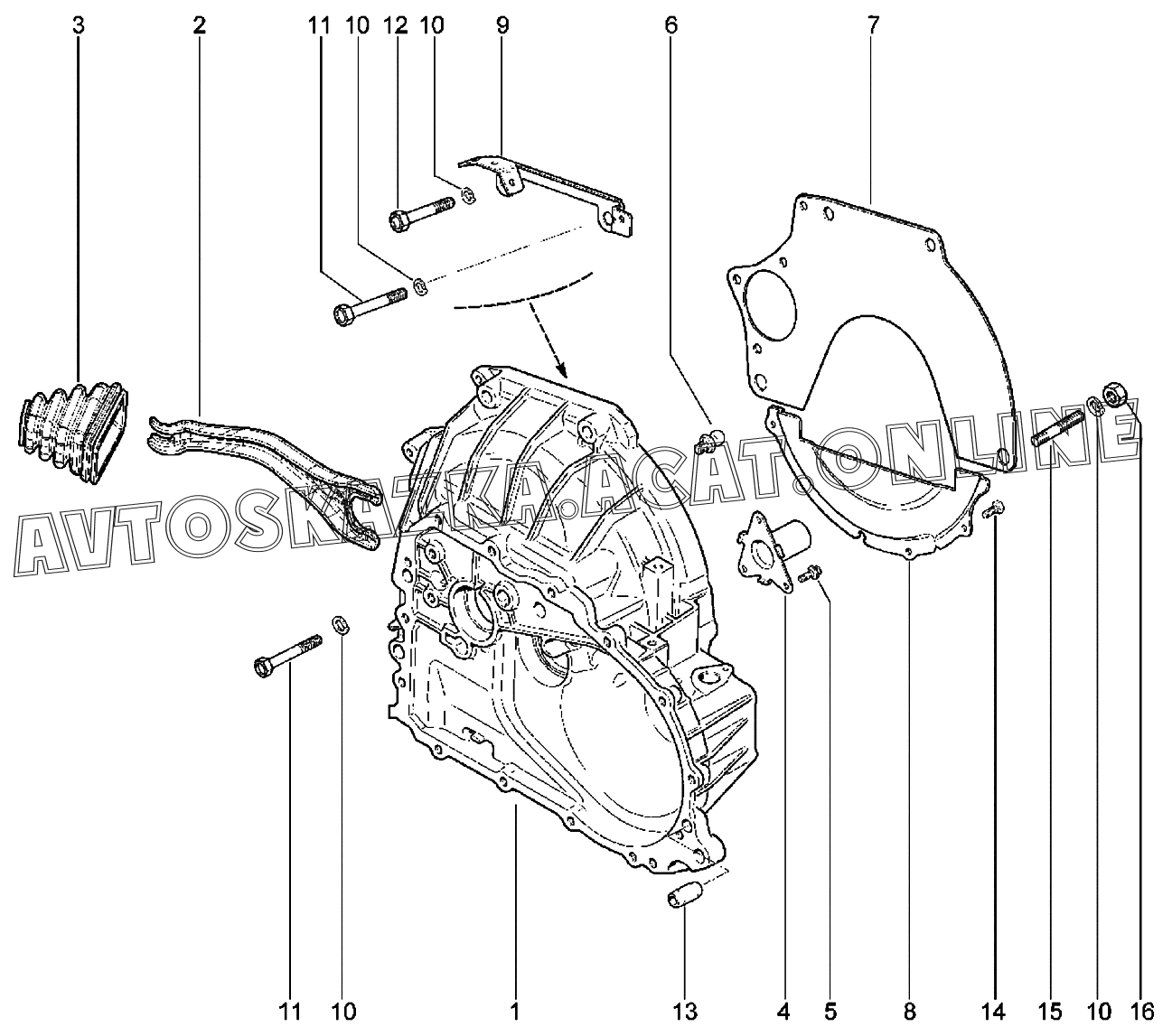 3 2 11 10 12 10 9 6 7

AVTOSKAZKA.ACAT.ONLINE

11 10 1 13 4 5 8 14 15 10 16