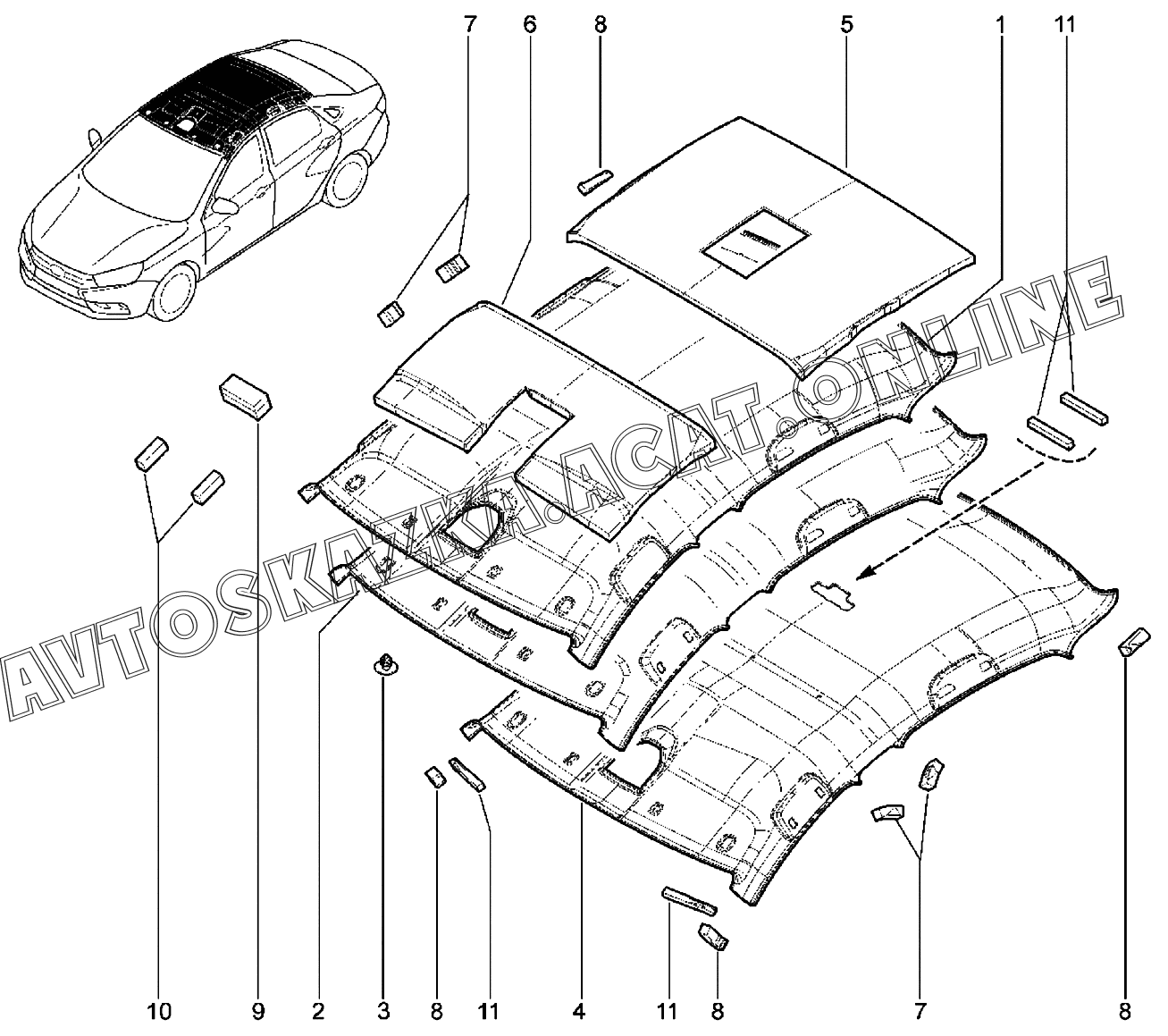 7 6 8 5 1 11

AVTOSKAZKA.ACAT.ONLINE

10 9 2 3 8 11 4 11 8 7 8