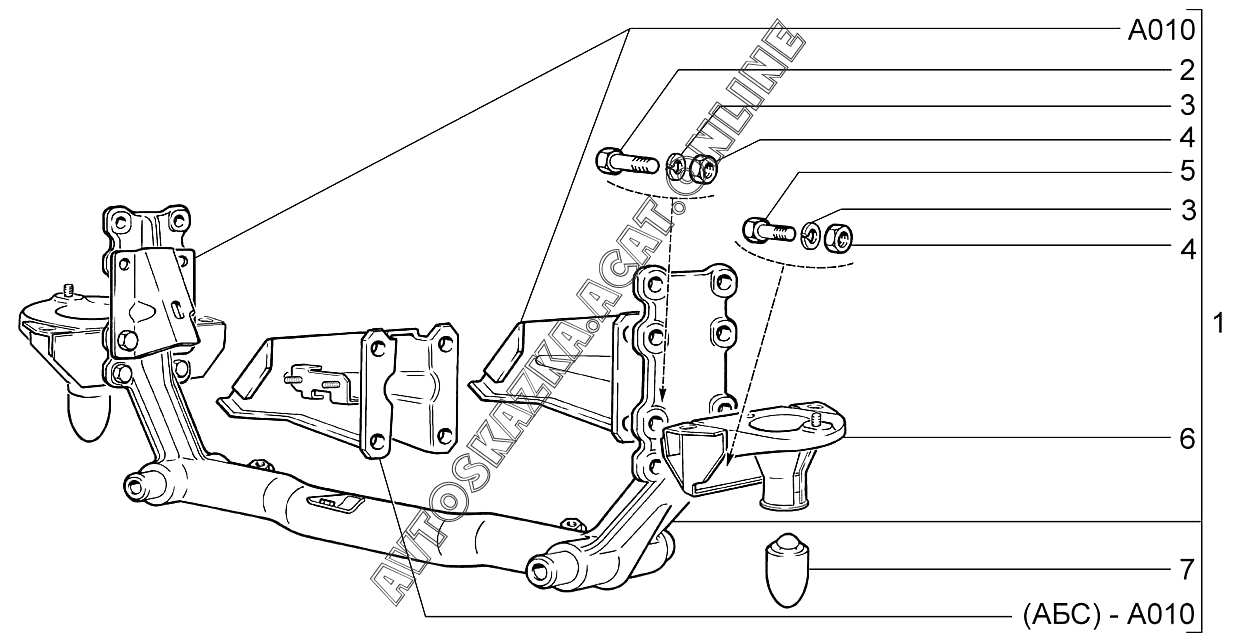 A010
2
3
4
5
3
4
1
6
7
(АБС) - A010
AUTOSKAZKA.ACAT.ONLINE