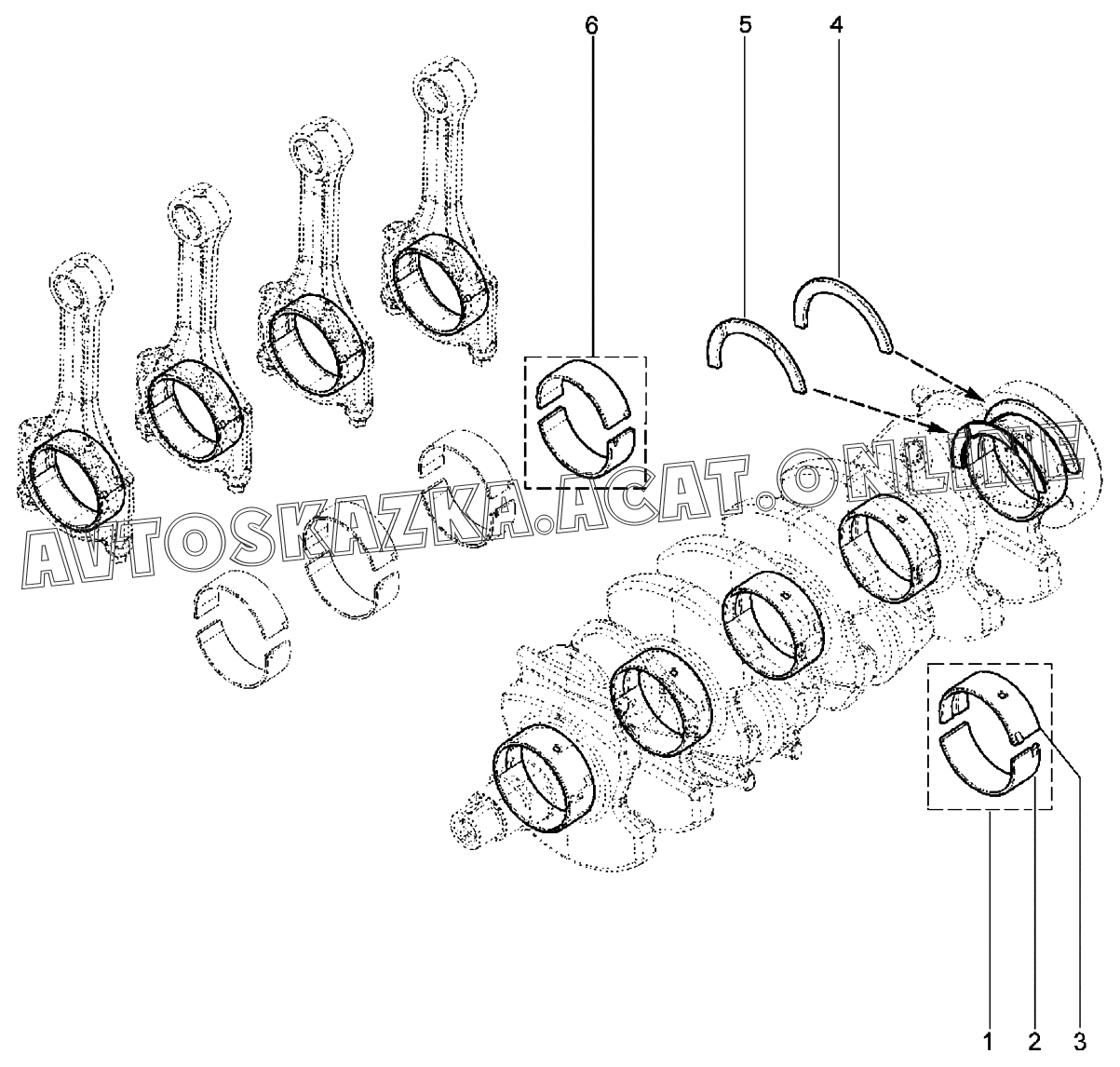 6
5
4
AVTOSKAZKA.ACAT.ONLINE
1
2
3