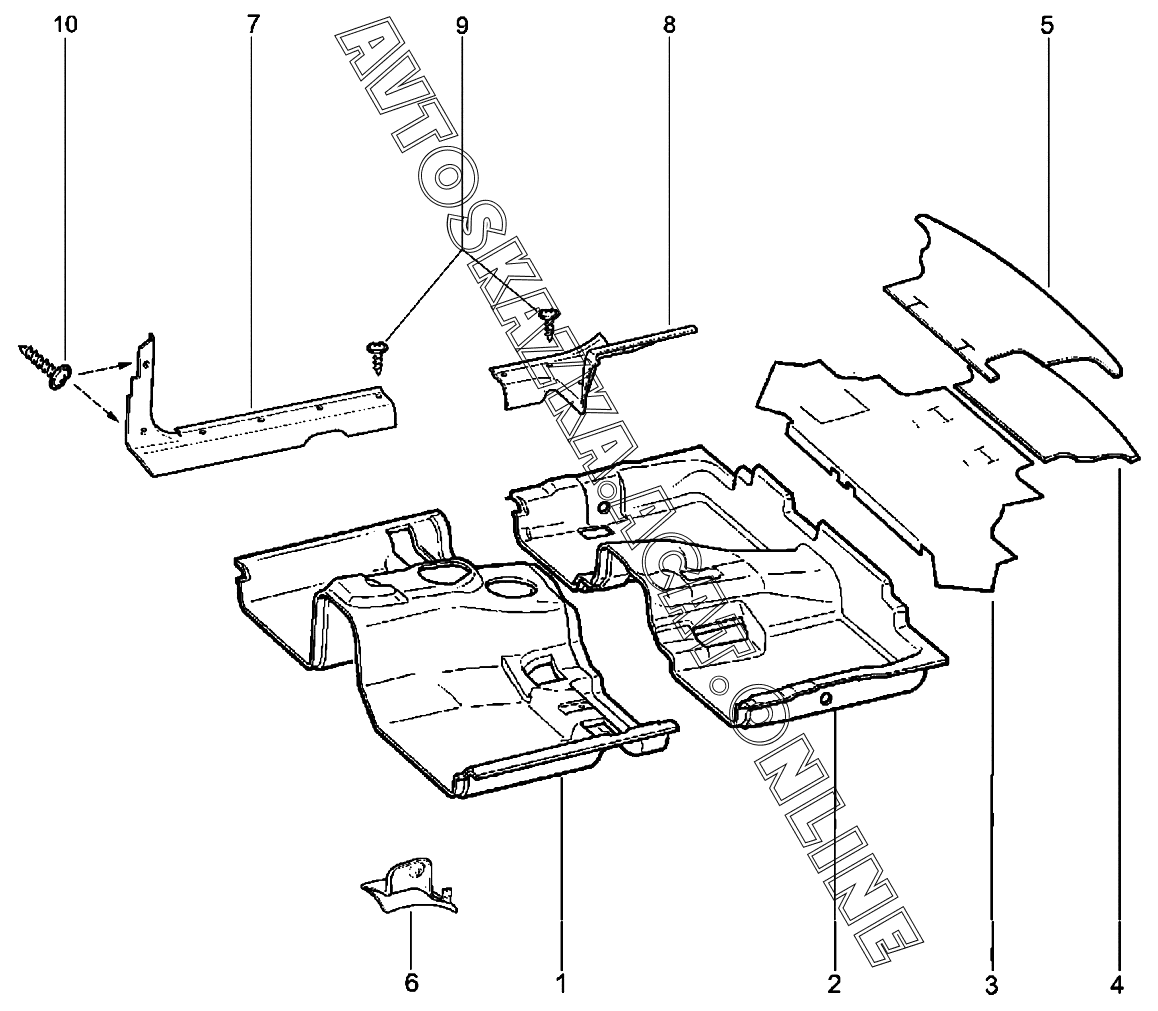 10
7
9
8
5
AVTOSKAZKA.ONLINE
6
1
2
3
4