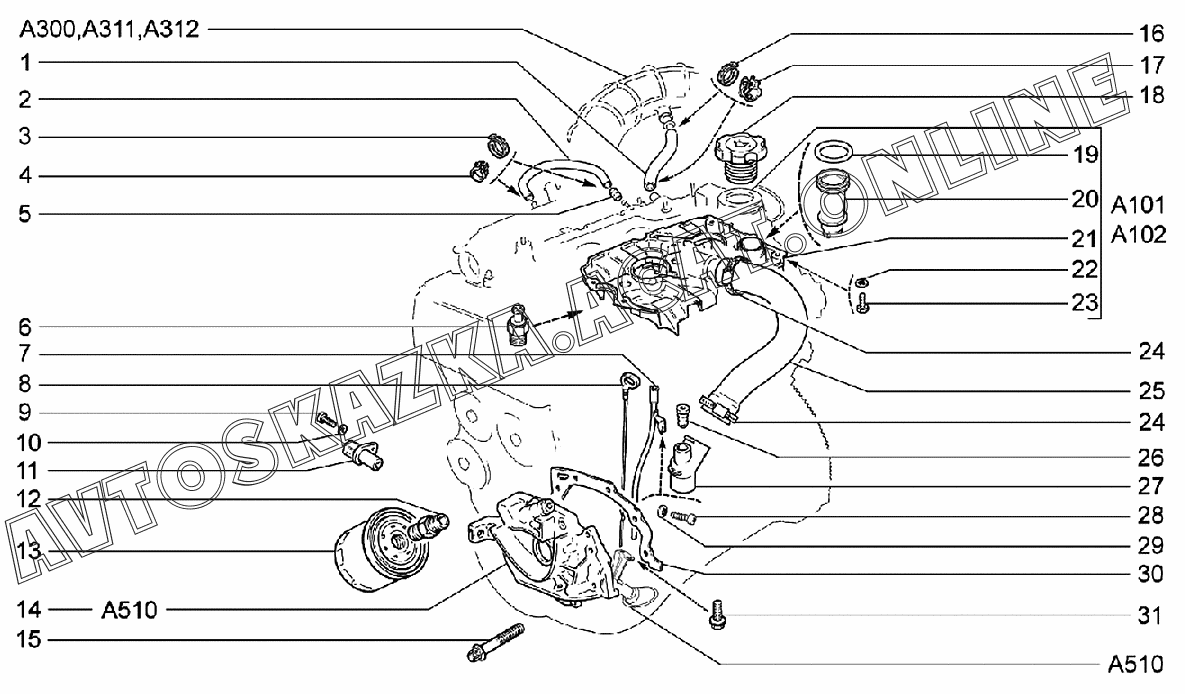 A300,A311,A312
1
2
3
4
5
6
7
8
9
10
11
12
13
14 A510
15
16
17
18
19
20
21
22
23
A101
A102
24
25
24
26
27
28
29
30
31
A510
AVTOSKAZKA.AVTO.ONLINE