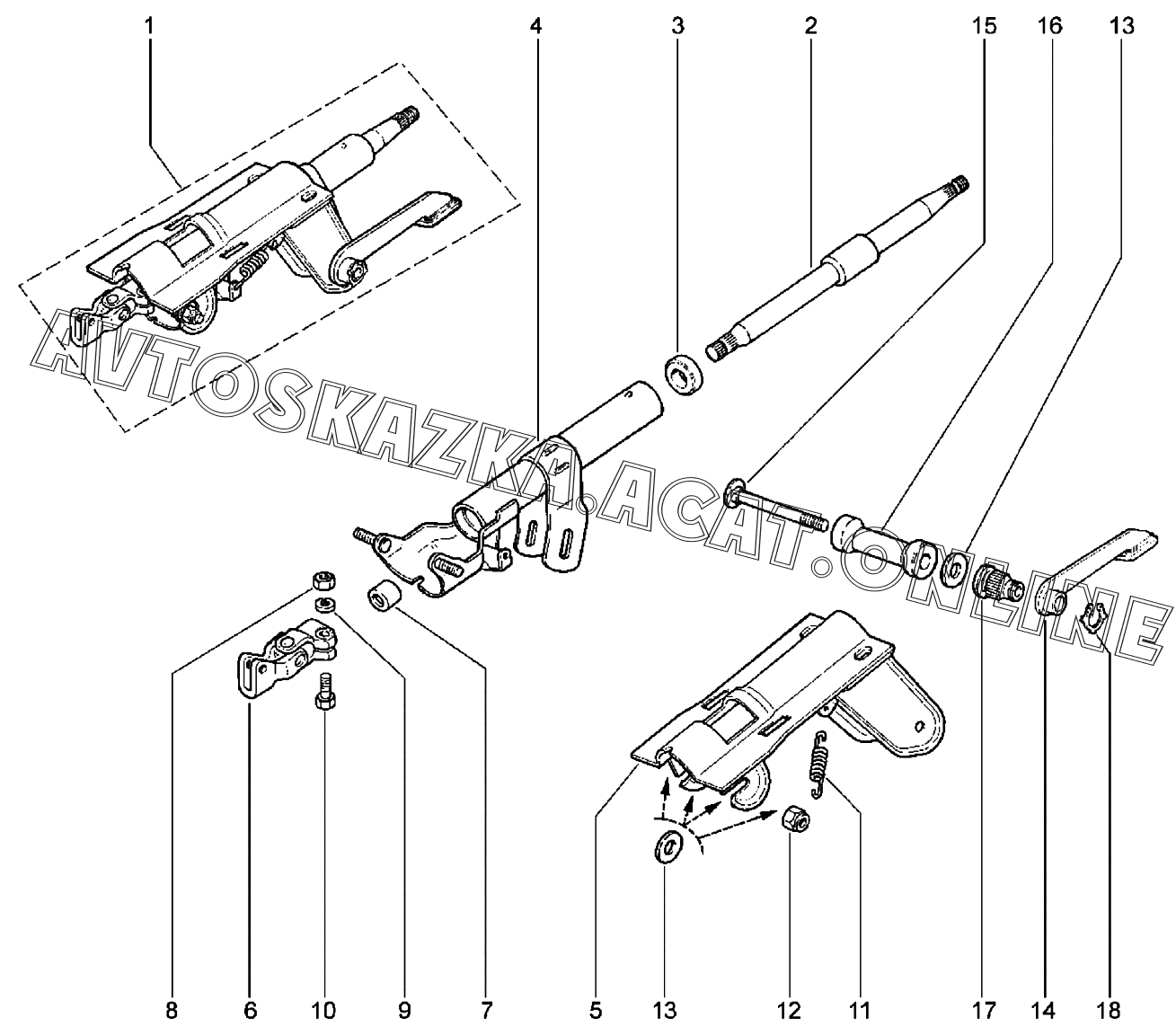 1 4 3 2 15 16 13

AVTOSKAZKA.ACAT.ONLINE

8 6 10 9 7 5 13 12 11 17 14 18