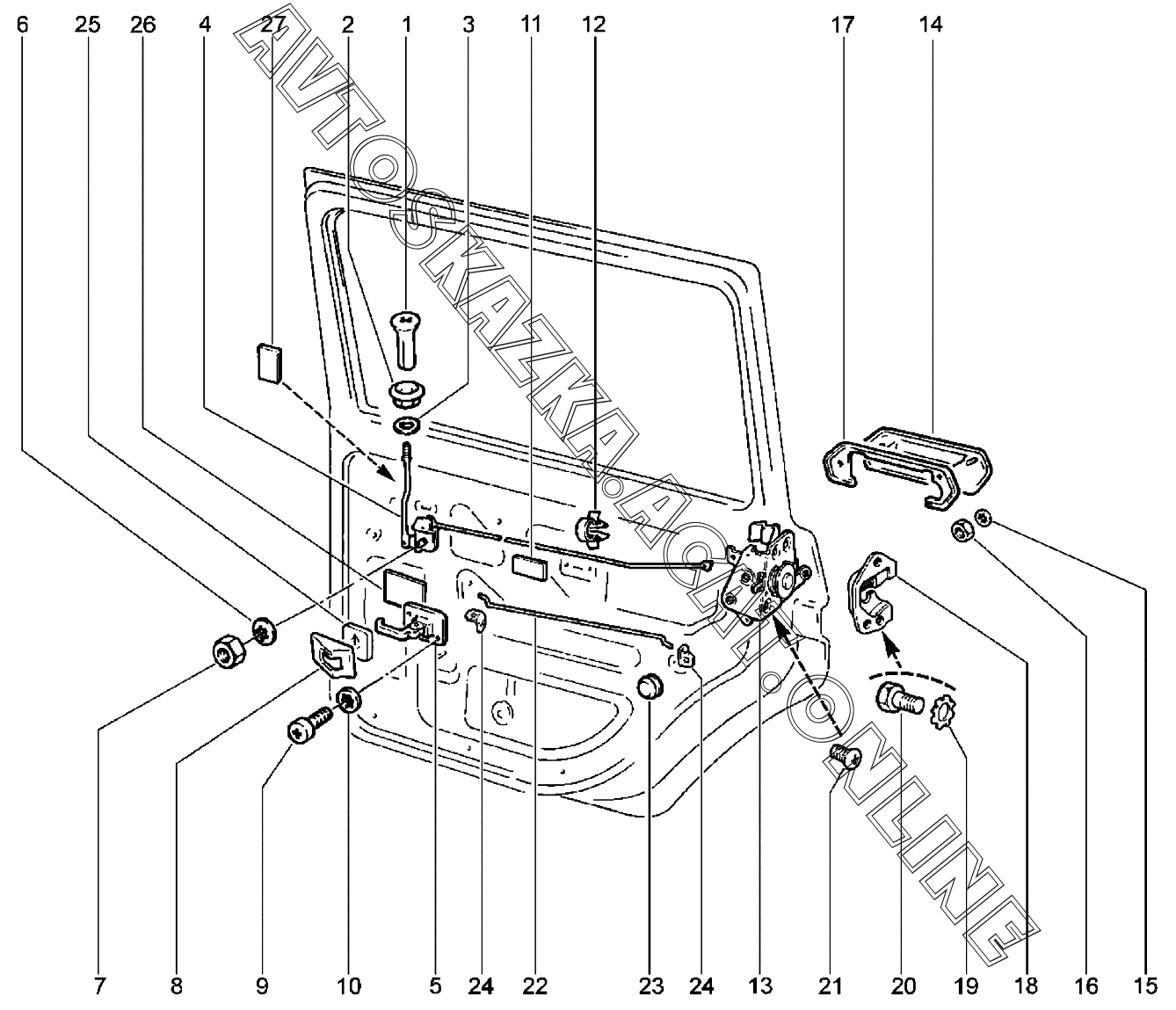 6 25 26 4 27 2 1 3 11 12 17 14

AVTOSKAZKA.ONLINE

7 8 9 10 5 24 22 23 24 13 21 20 19 18 16 15