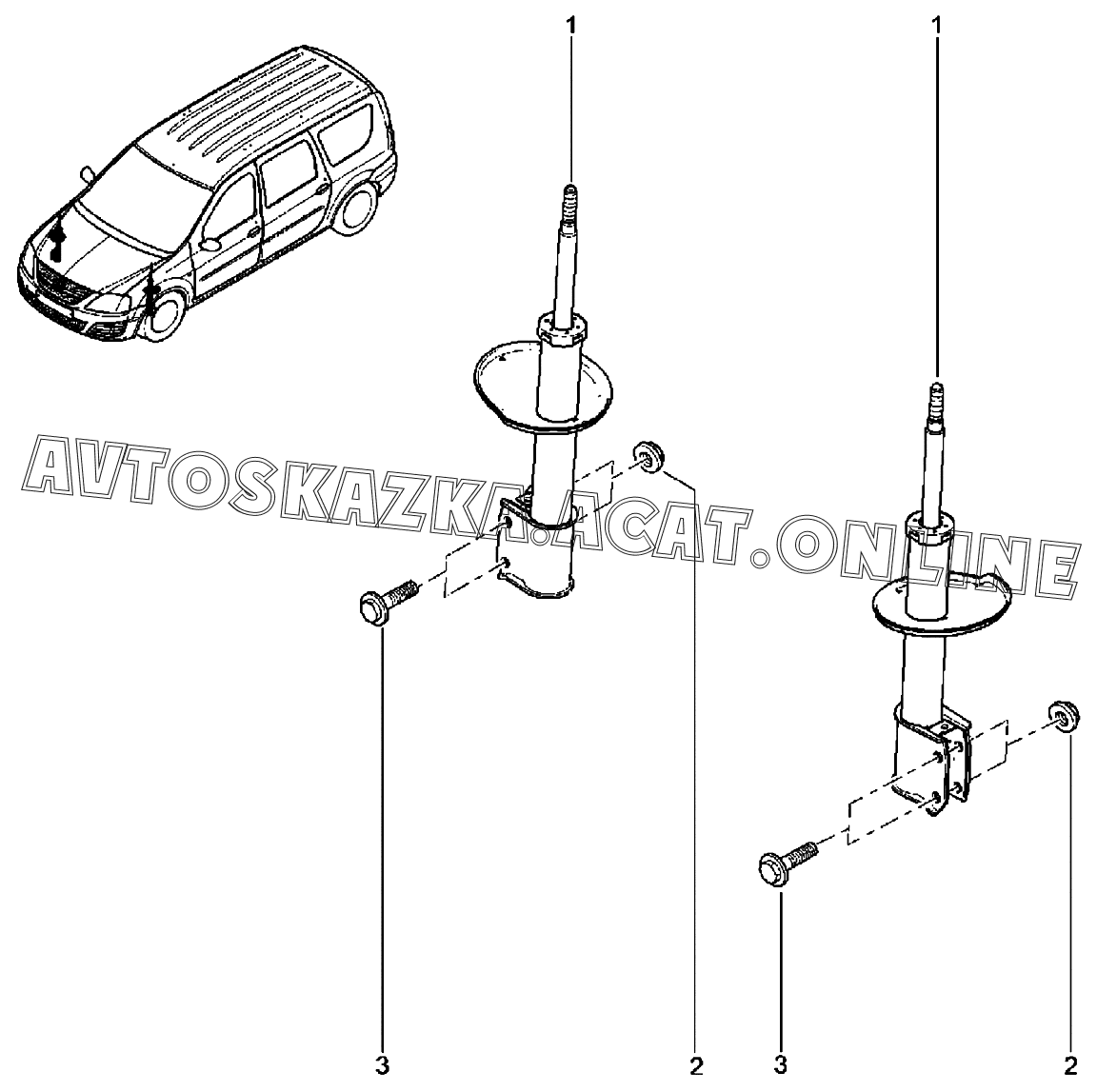 1
1
AVTOSKAZKA.ACAT.ONLINE
3
2
3
2