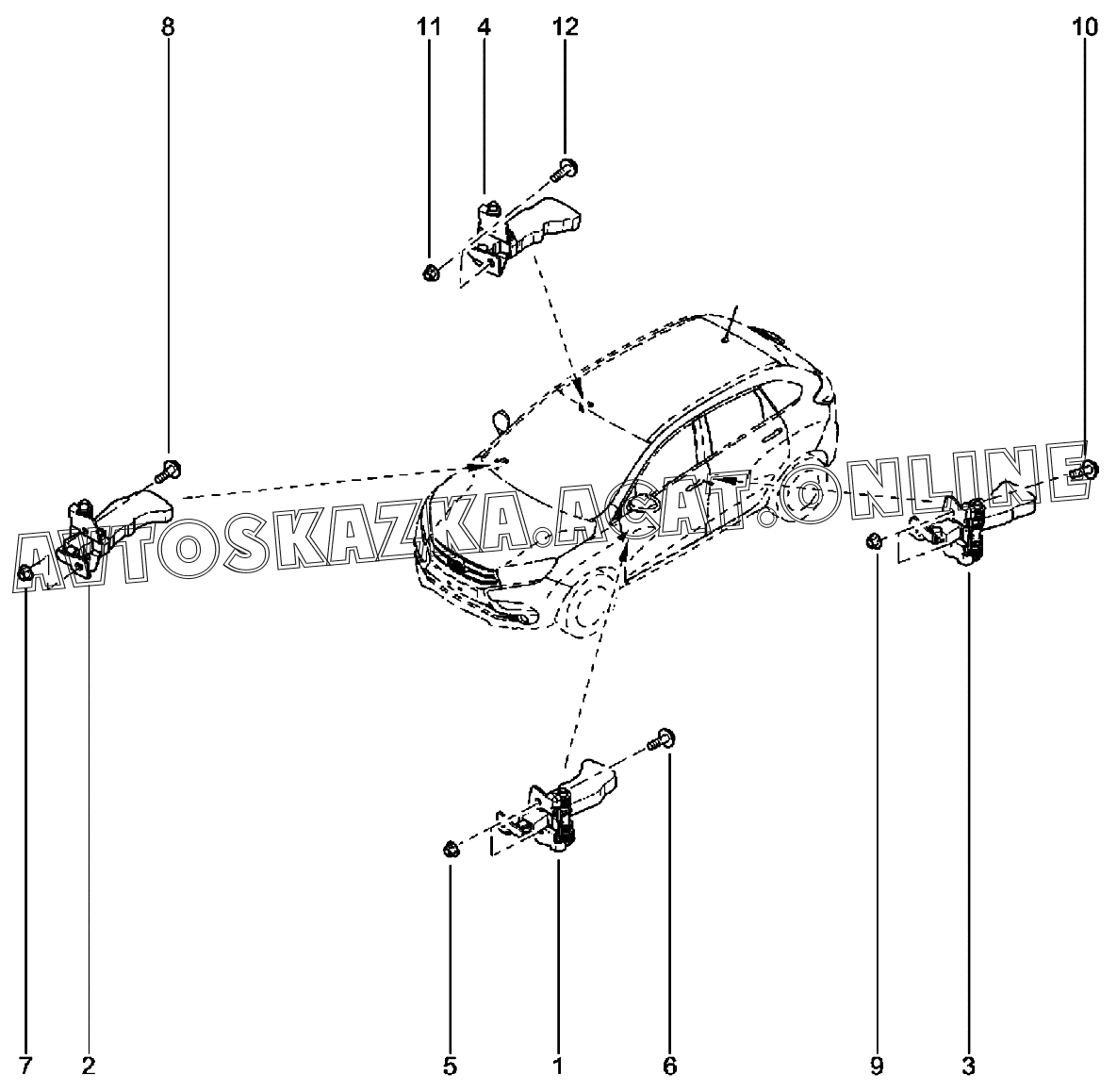 8
11
4
12
10
AVTOSKAZKA.ACAT.ONLINE
7
2
5
1
6
9
3