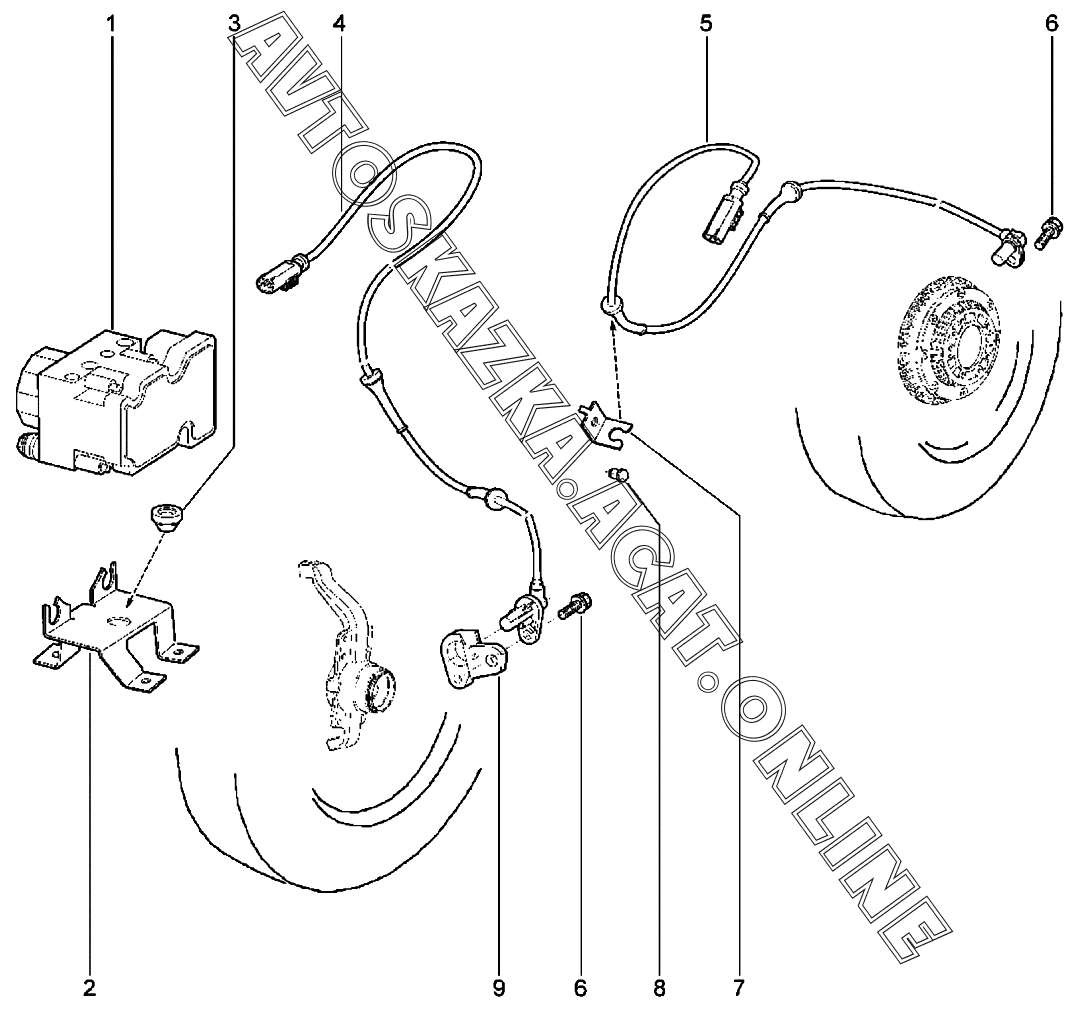 1
3
4
5
6
AVTOSKAZKA.ACAT.ONLINE
2
9
6
8
7