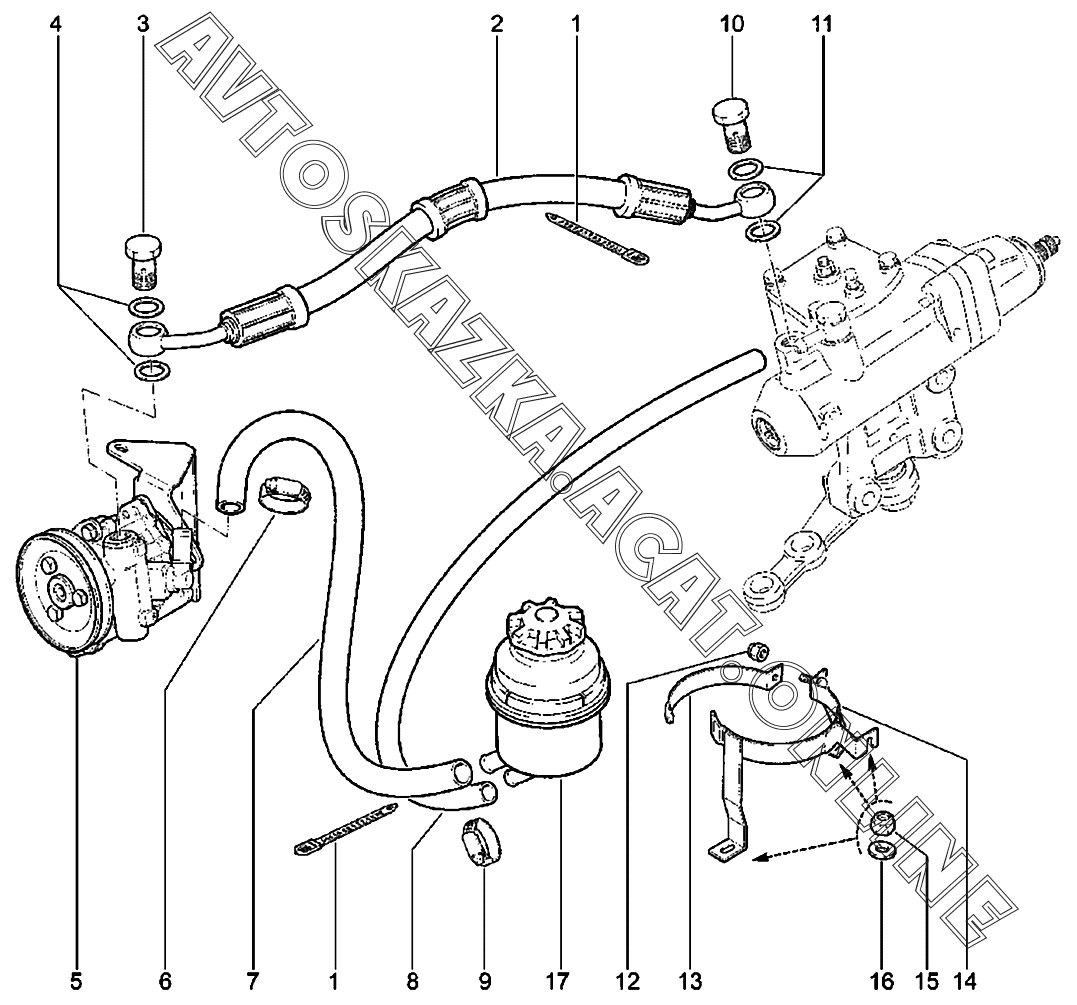 4 3 2 1 10 11

AVTOSKAZKA.ACAT.ONLINE

5 6 7 1 8 9 17 12 13 16 15 14