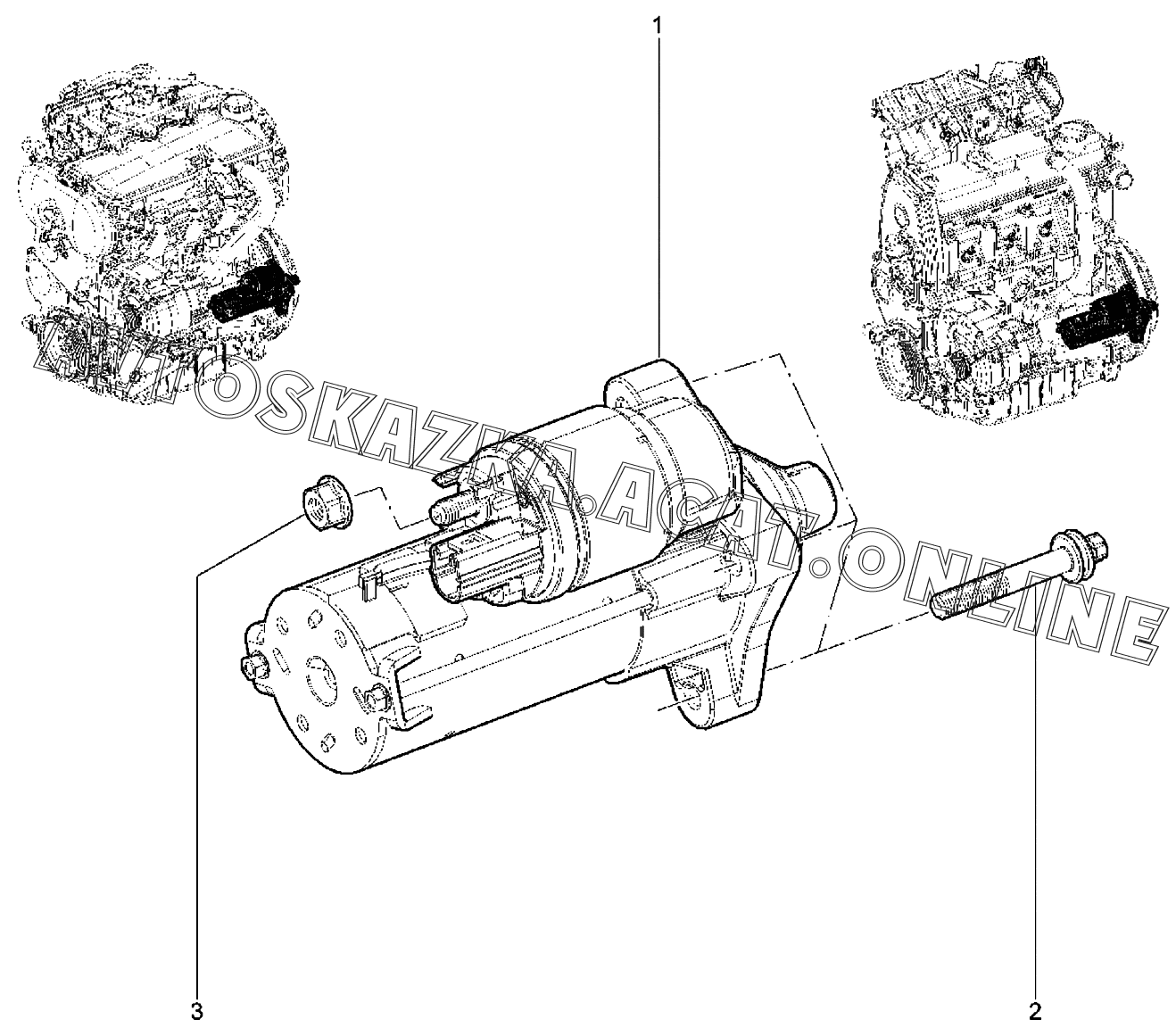 1

AVTOSKAZKA.ACAT.ONLINE

3

2