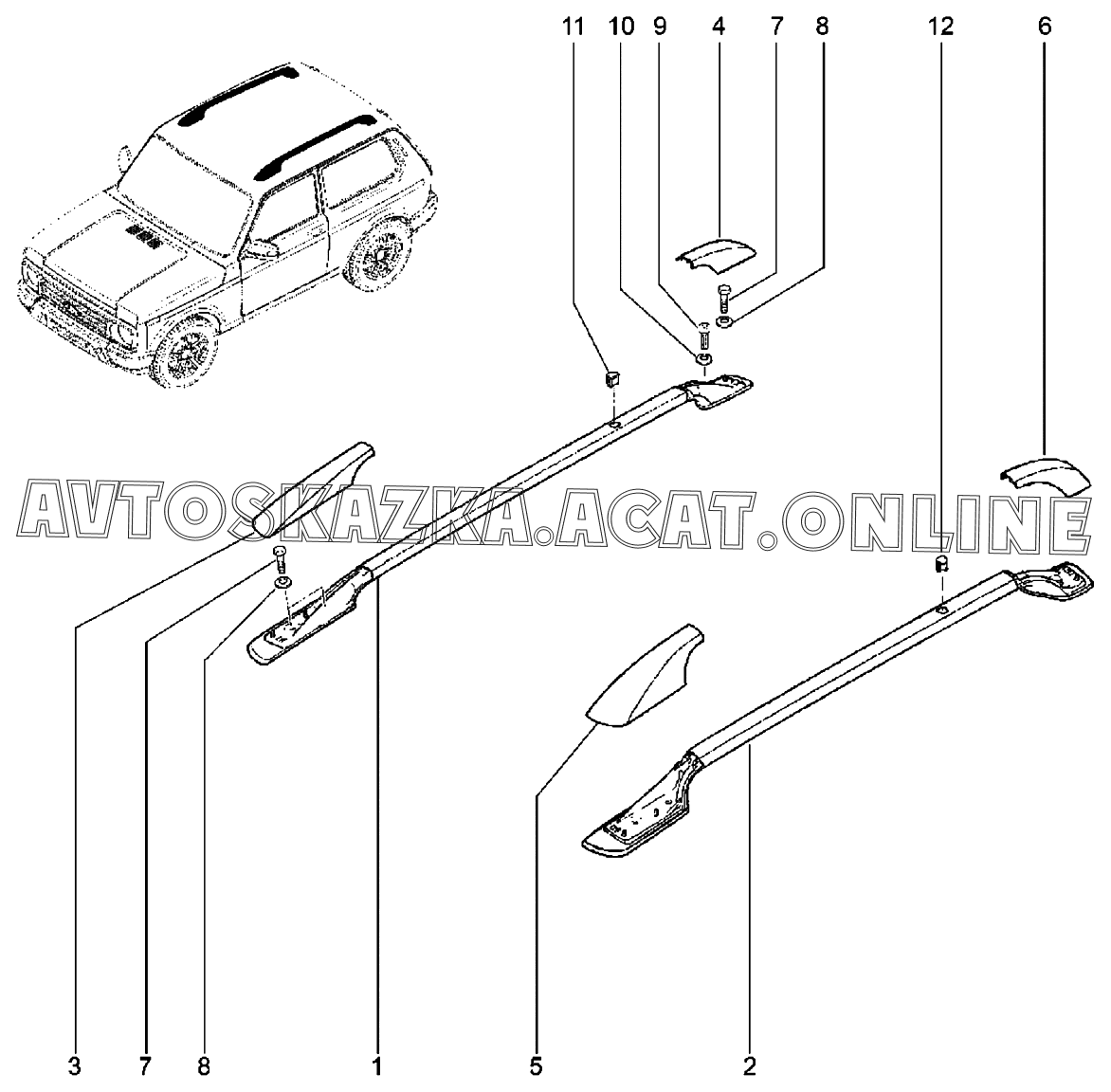 11 10 9 4 7 8 12 6

AVTOSKAZKA.ACAT.ONLINE

3 7 8 1 5 2