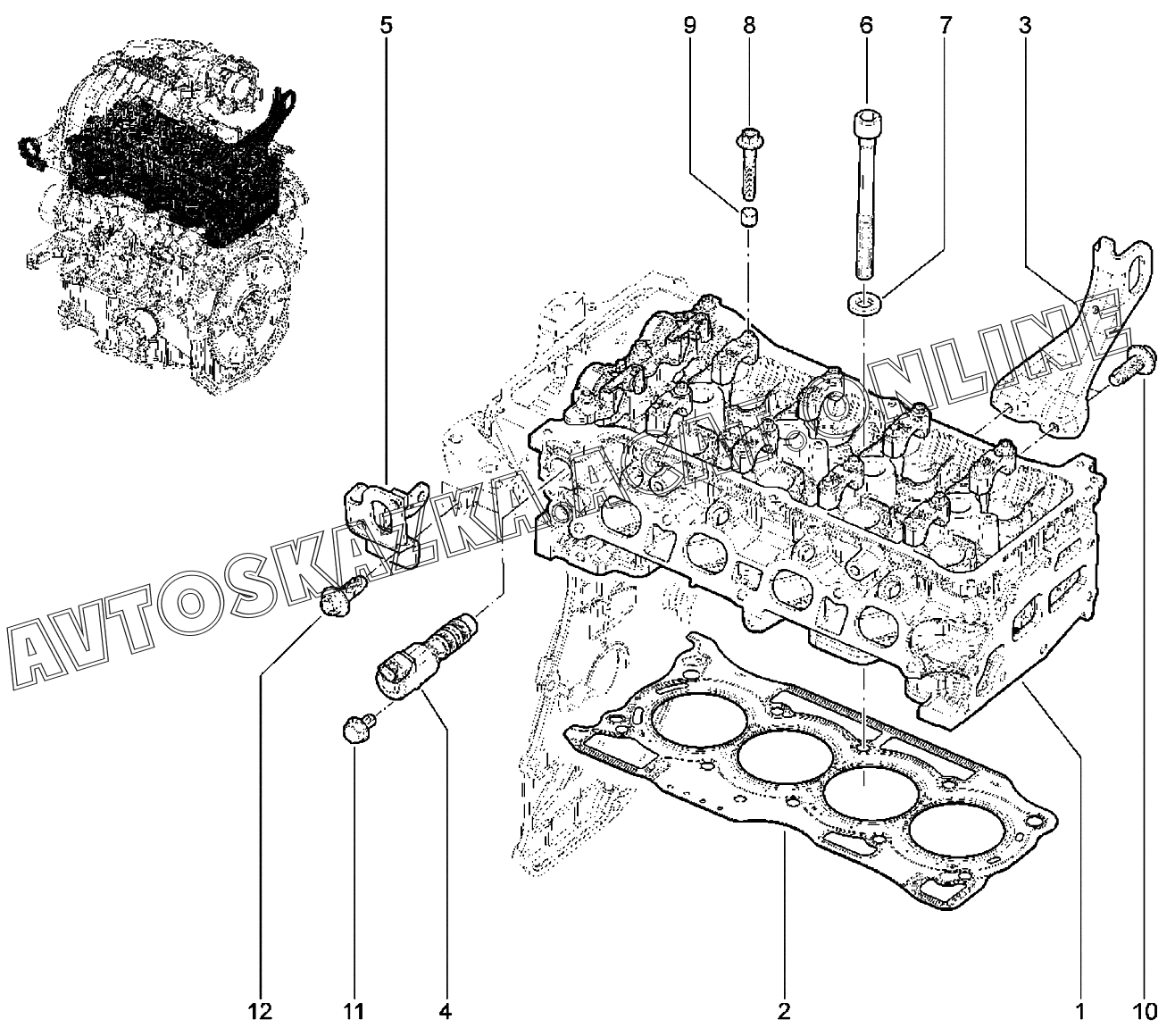 5
9
8
6
7
3

AVTOSKAZKA.ONLINE

12
11
4
2
1
10