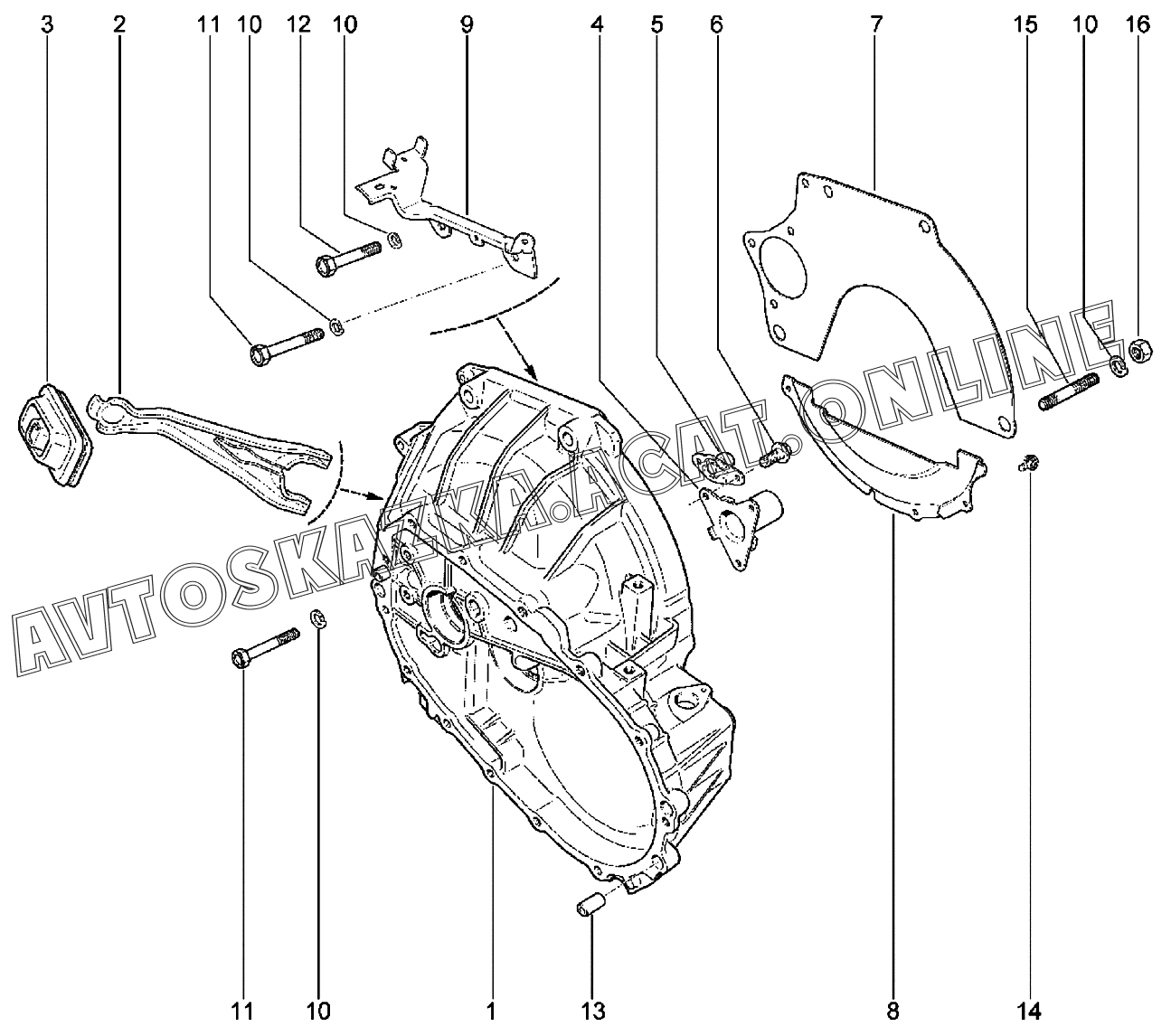 3 2 11 10 12 10 9 4 5 6 7 15 10 16

AVTOSKAZKA.ACAT.ONLINE

11 10 1 13 8 14