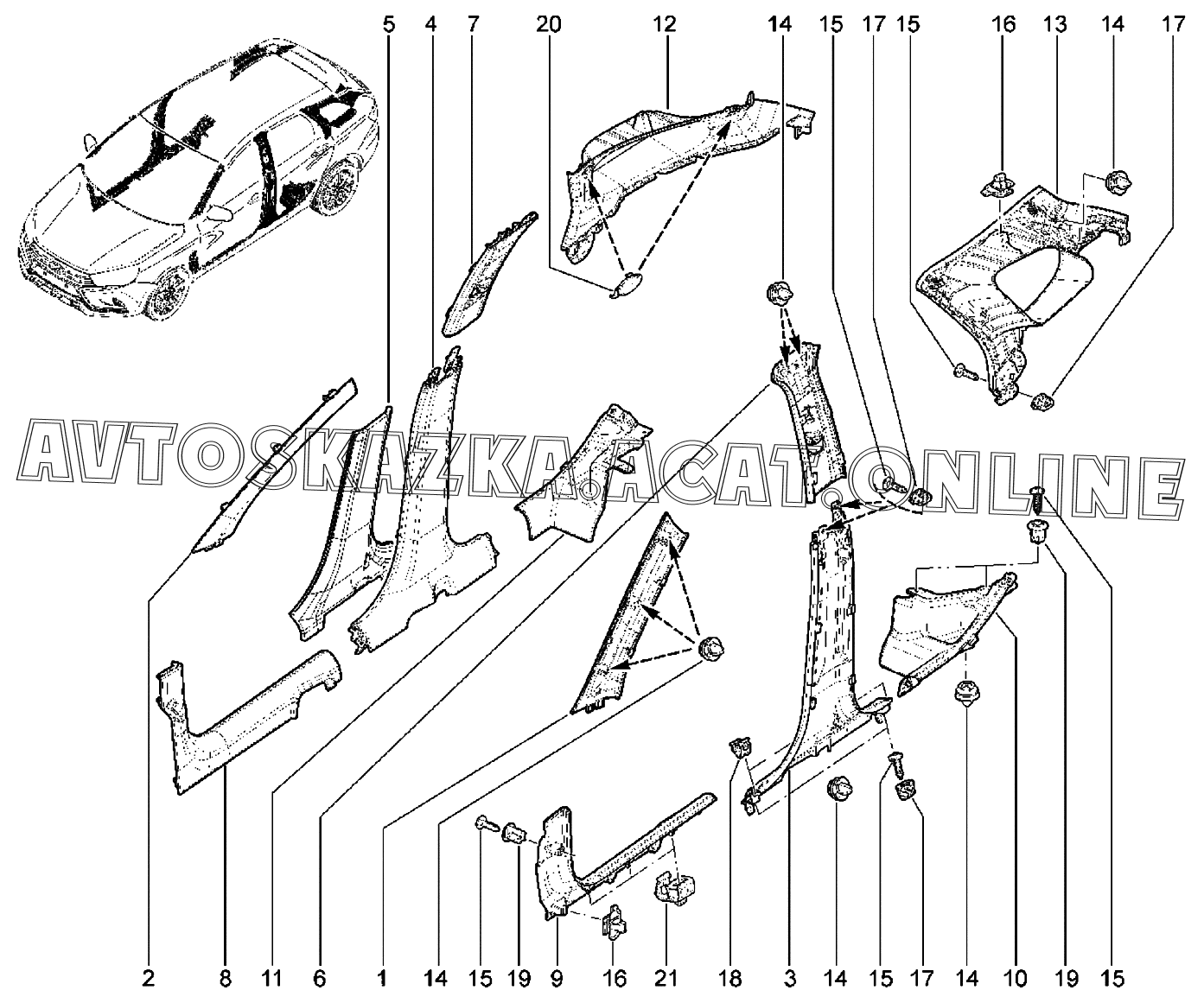 5 4 7 20 12 14 15 17 15 16 13 14 17

AVTOSKAZKA.ACAT.ONLINE

2 8 11 6 1 14 15 19 9 16 21 18 3 14 15 17 14 10 19 15