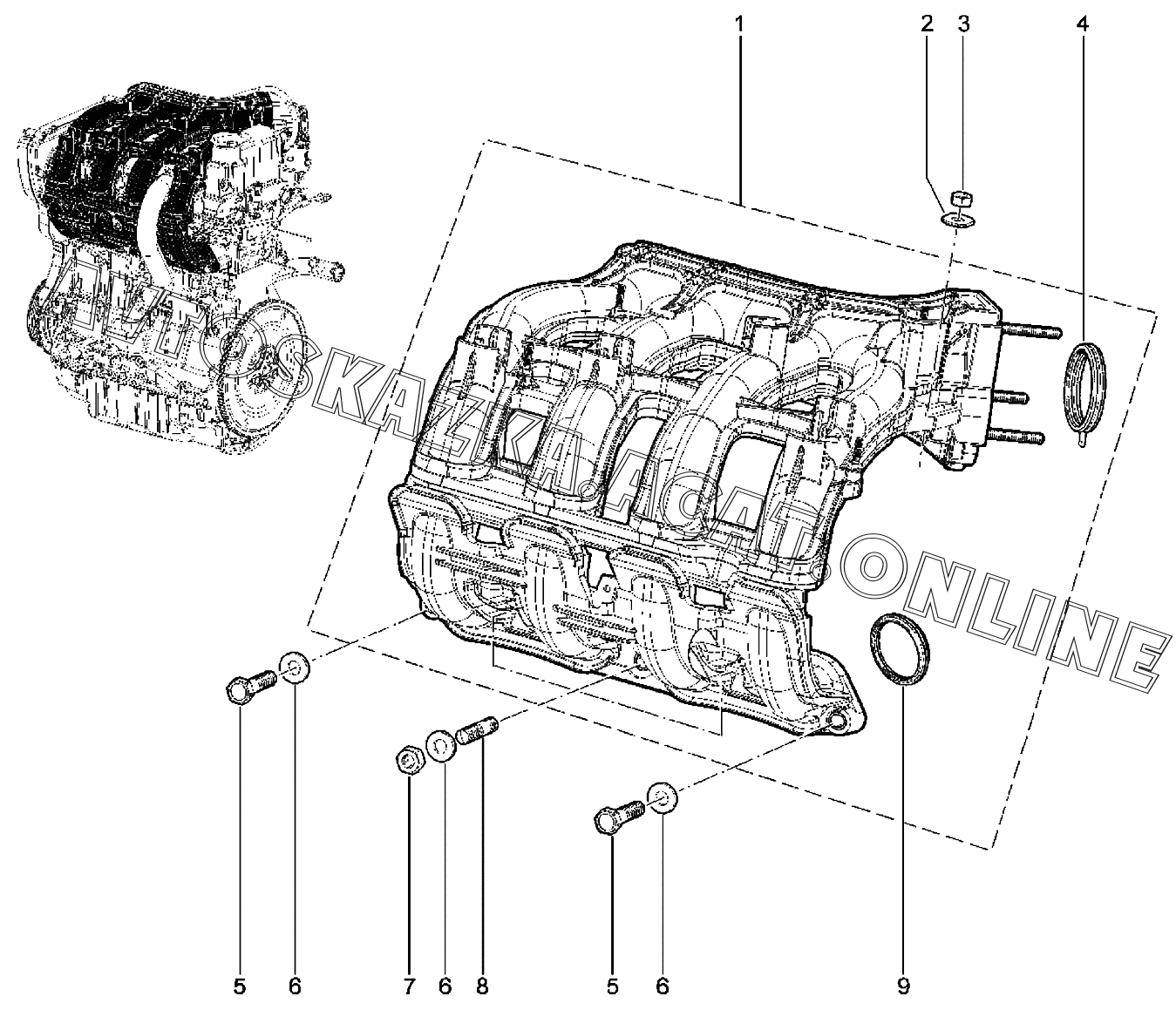 1 2 3 4

AVTOSKAZKA.ACAT.ONLINE

5 6 7 6 8 5 6 9