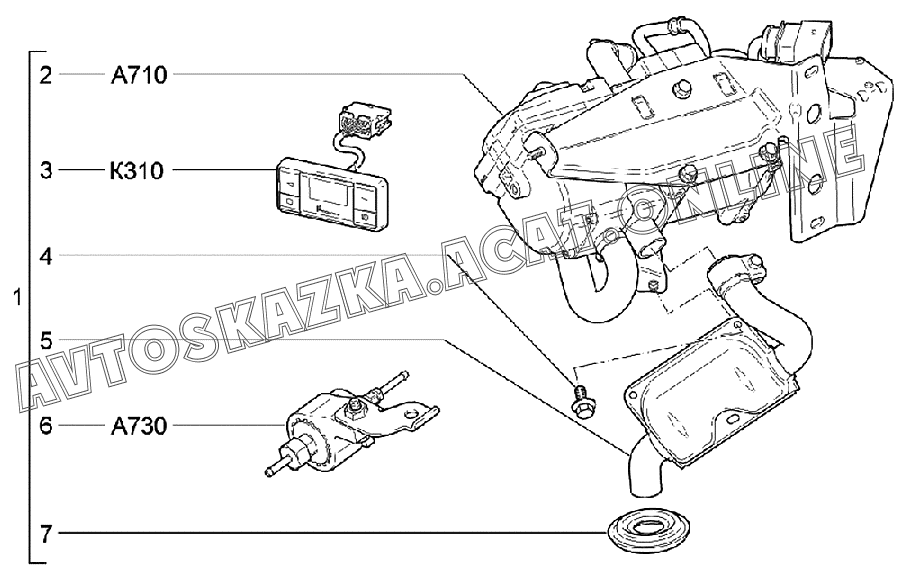 1
2 A710
3 K310
4
5
6 A730
7
AVTOSKAZKA.ACAT.ONLINE