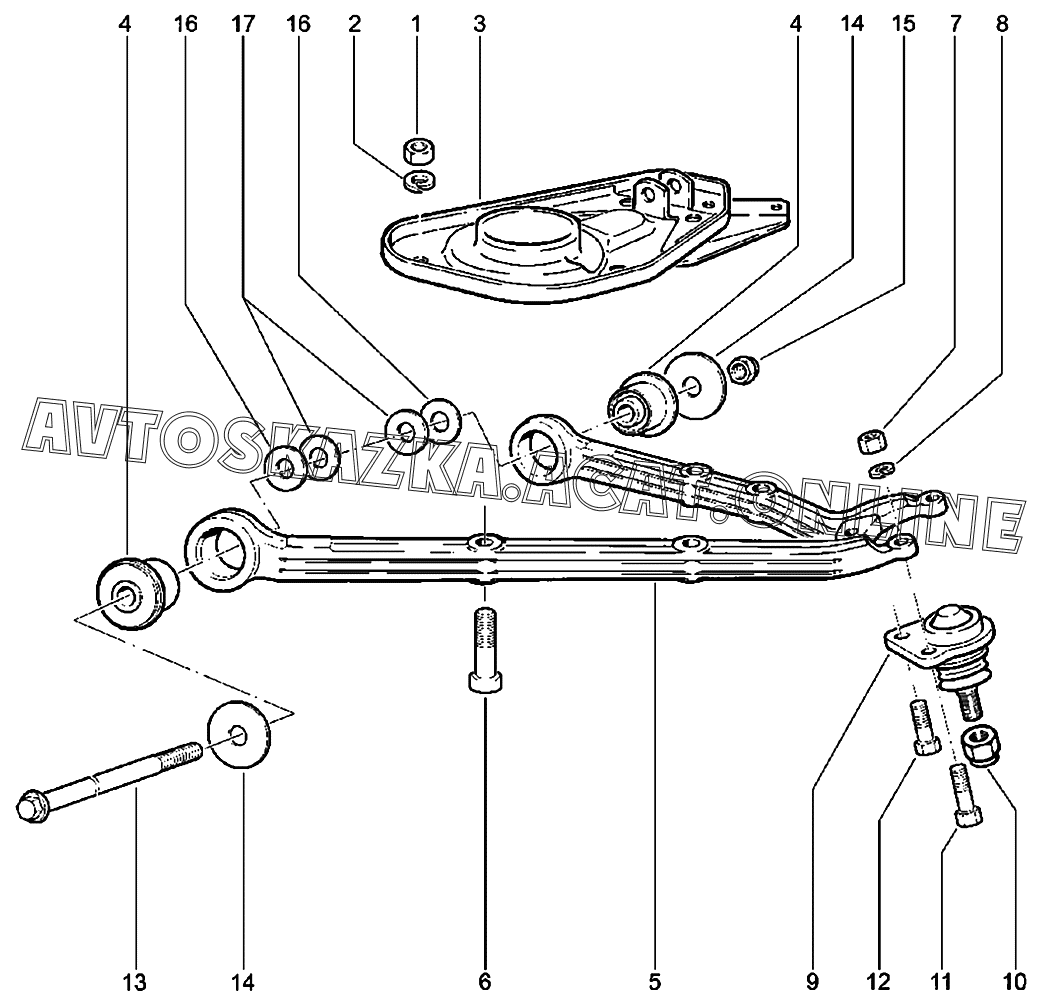 4 16 17 16 2 1 3 4 14 15 7 8

AVTOSKAZKA.ACAT.ONLINE

13 14 6 5 9 12 11 10