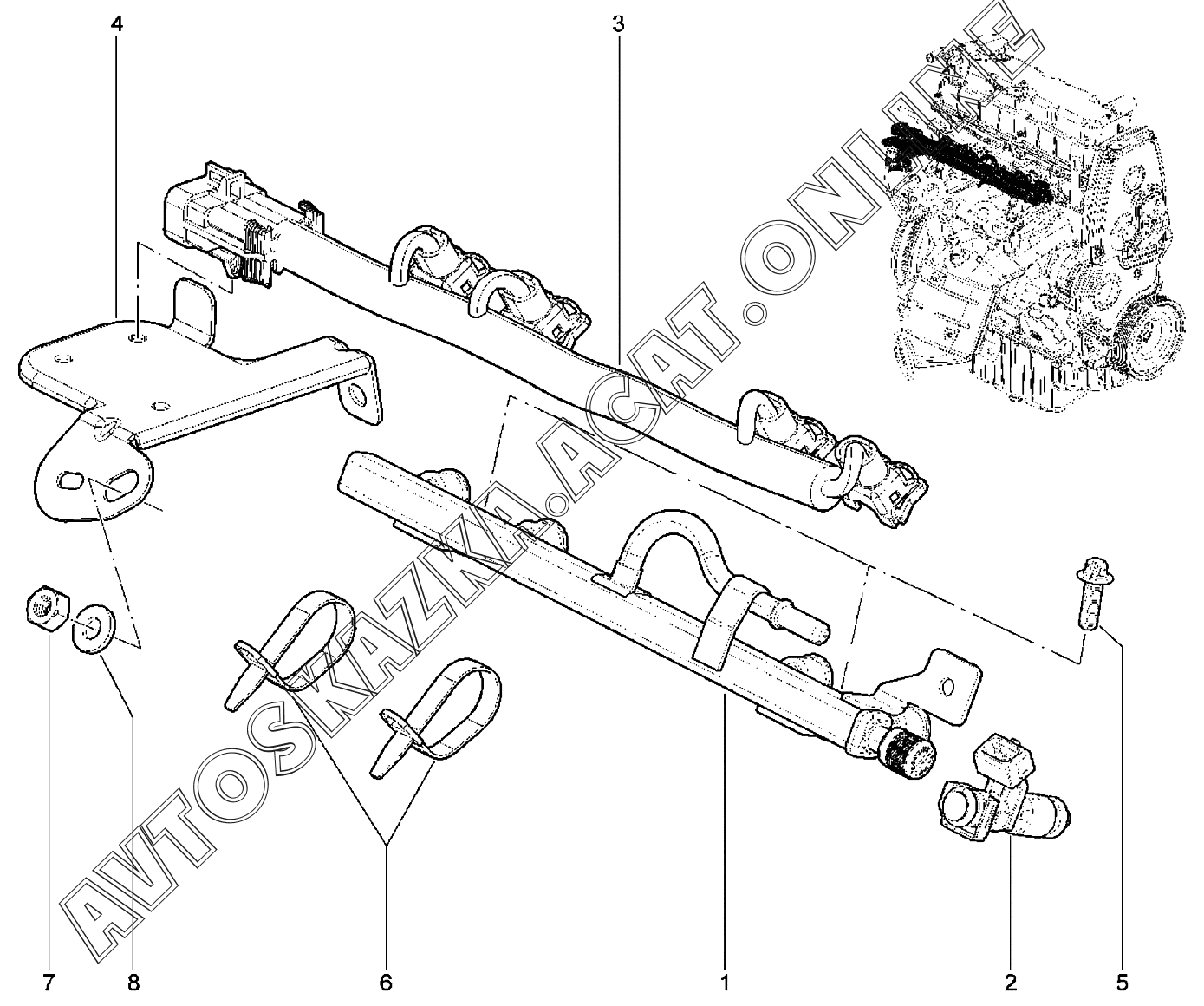 4
3
AVTOSKAZKA.ACAT.ONLINE
7
8
6
1
2
5